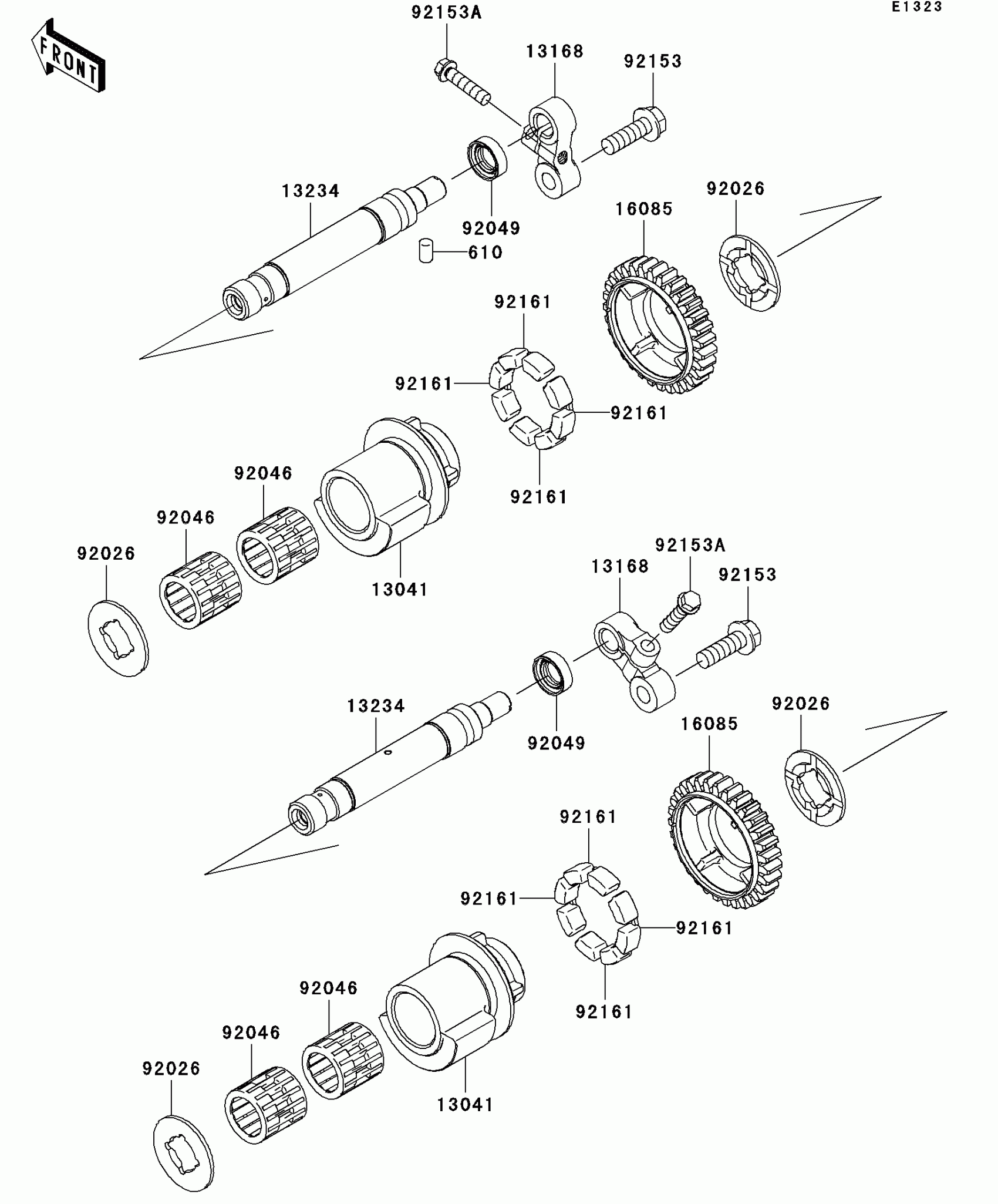 E1323

FRONT

92153A
13168
92153
13234
92049
610
16085
92026
92161
92161
92161
92161
92046
92046
92026
13041
92153A
13168
92153
13234
92049
16085
92026
92161
92161
92161
92161
92046
92046
92026
13041