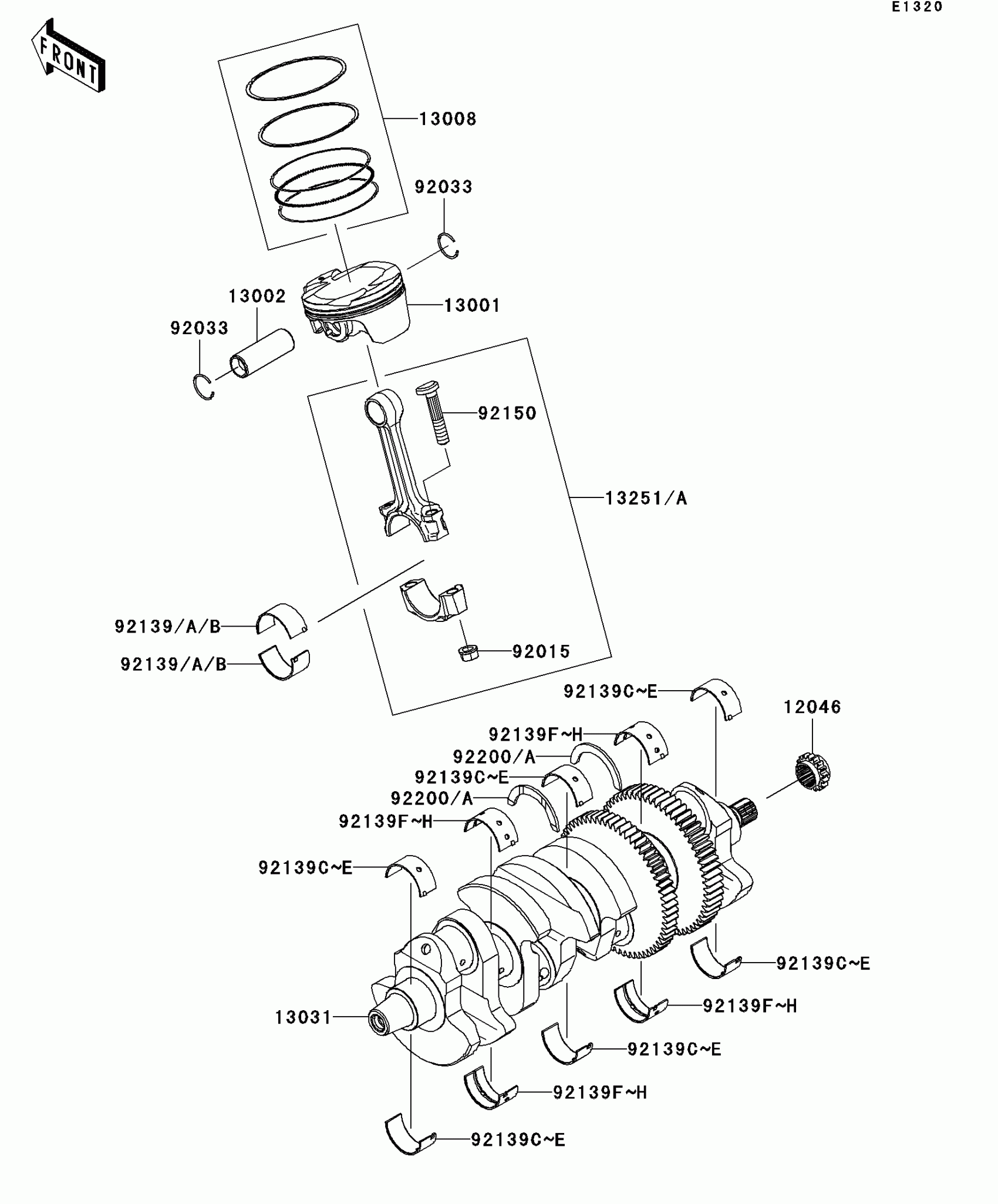 E1320

FRONT

13008

92033

13002

13001

92033

92150

13251/A

92139/A/B

92139/A/B

92015

92139C~E

12046

92139F~H

92200/A

92139C~E

92200/A

92139F~H

92139C~E

92139C~E

92139F~H

13031

92139C~E

92139F~H

92139C~E