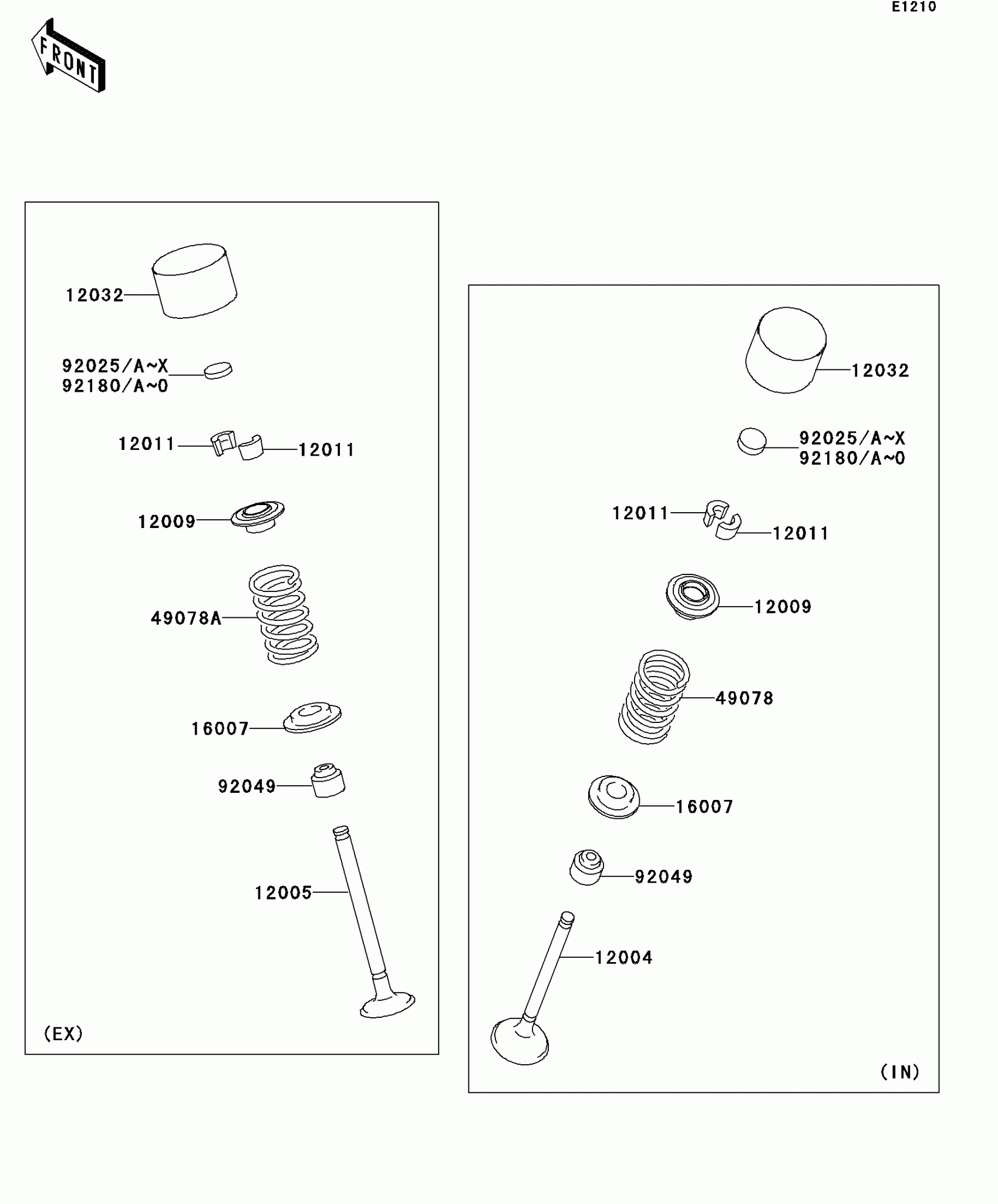 E1210

FRONT

12032
92025/A~X
92180/A~0
12011
12011
12009
49078A
16007
92049
12005
(EX)

12032
92025/A~X
92180/A~0
12011
12011
12009
49078
16007
92049
12004
(IN)