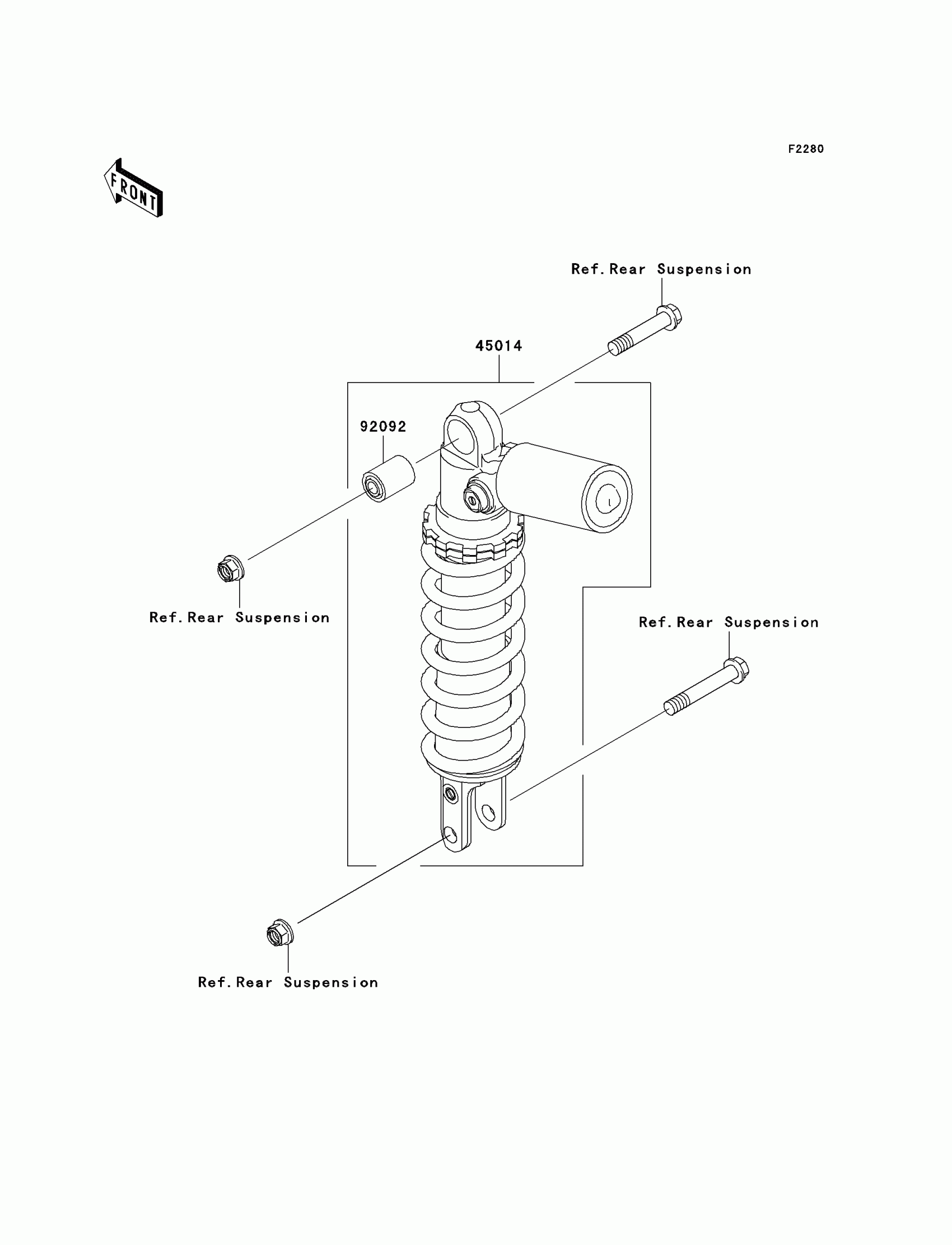 F2280

FRONT

Ref.Rear Suspension

45014

92092

Ref.Rear Suspension

Ref.Rear Suspension

Ref.Rear Suspension