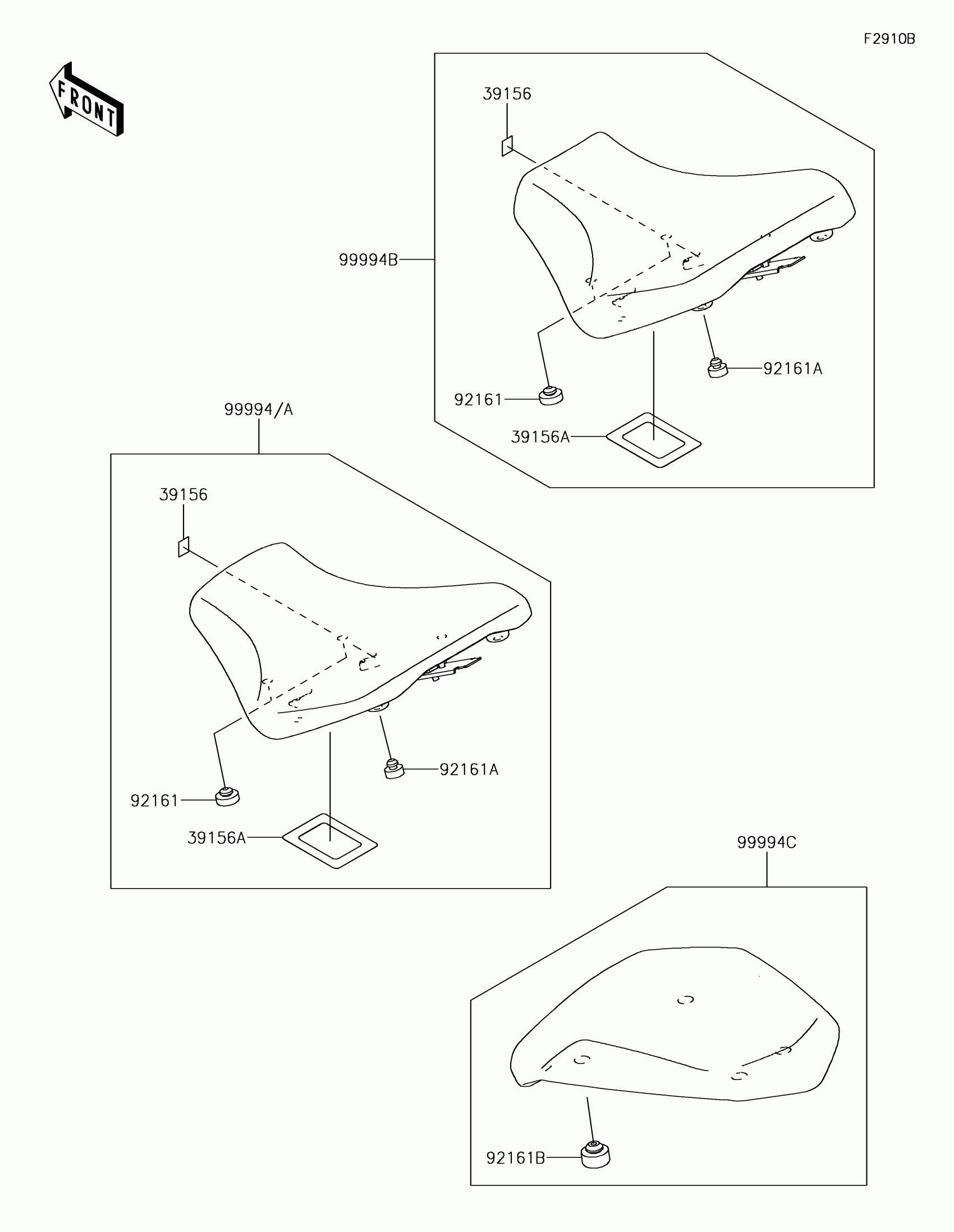 F2910B

FRONT

39156

99994B

92161A

92161

39156A

99994/A

39156

92161A

92161

39156A

99994C

92161B