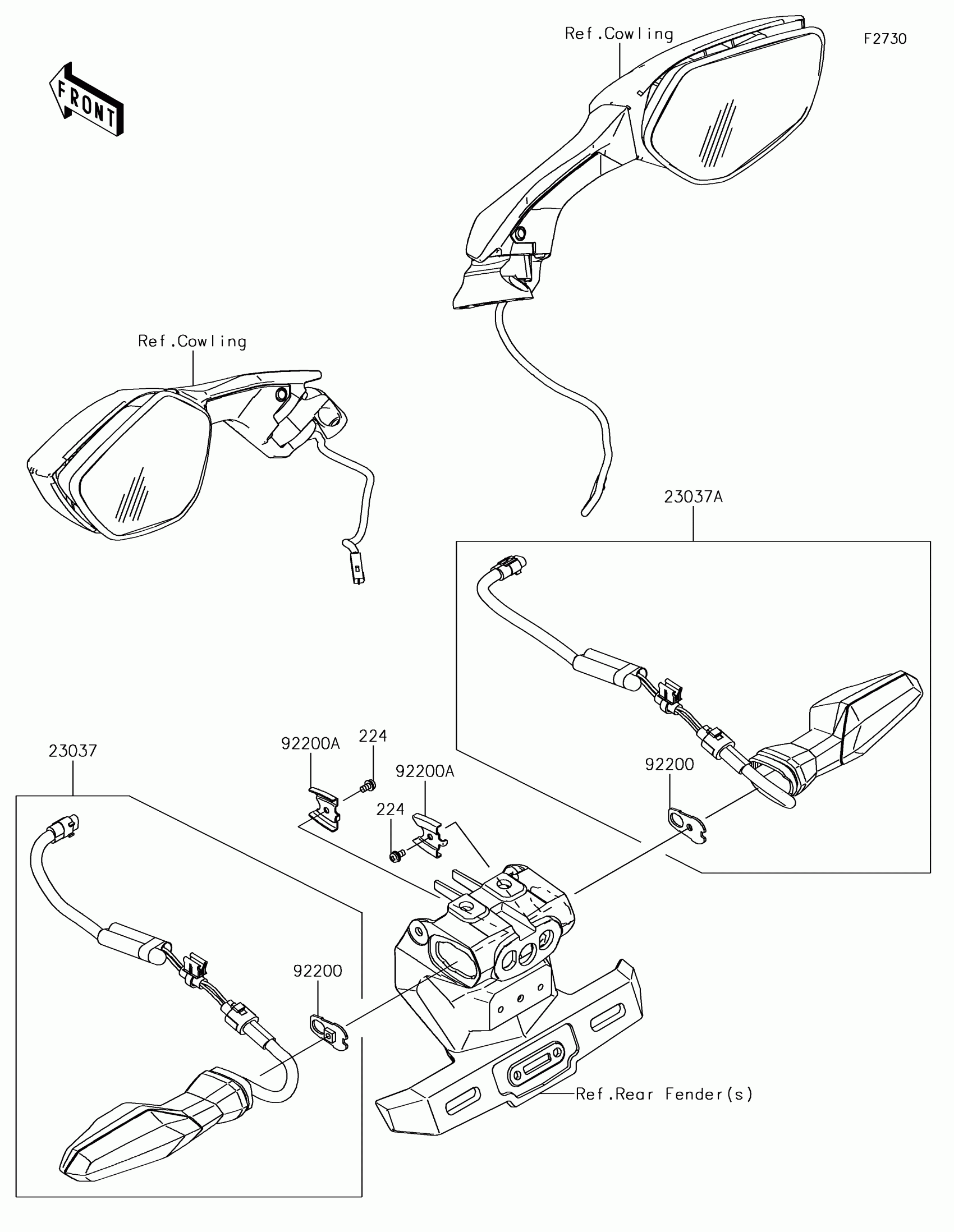 FRONT

Ref.Cowling

F2730

Ref.Cowling

23037A

92200A

224

92200A

224

92200

23037

92200

Ref.Rear Fender(s)