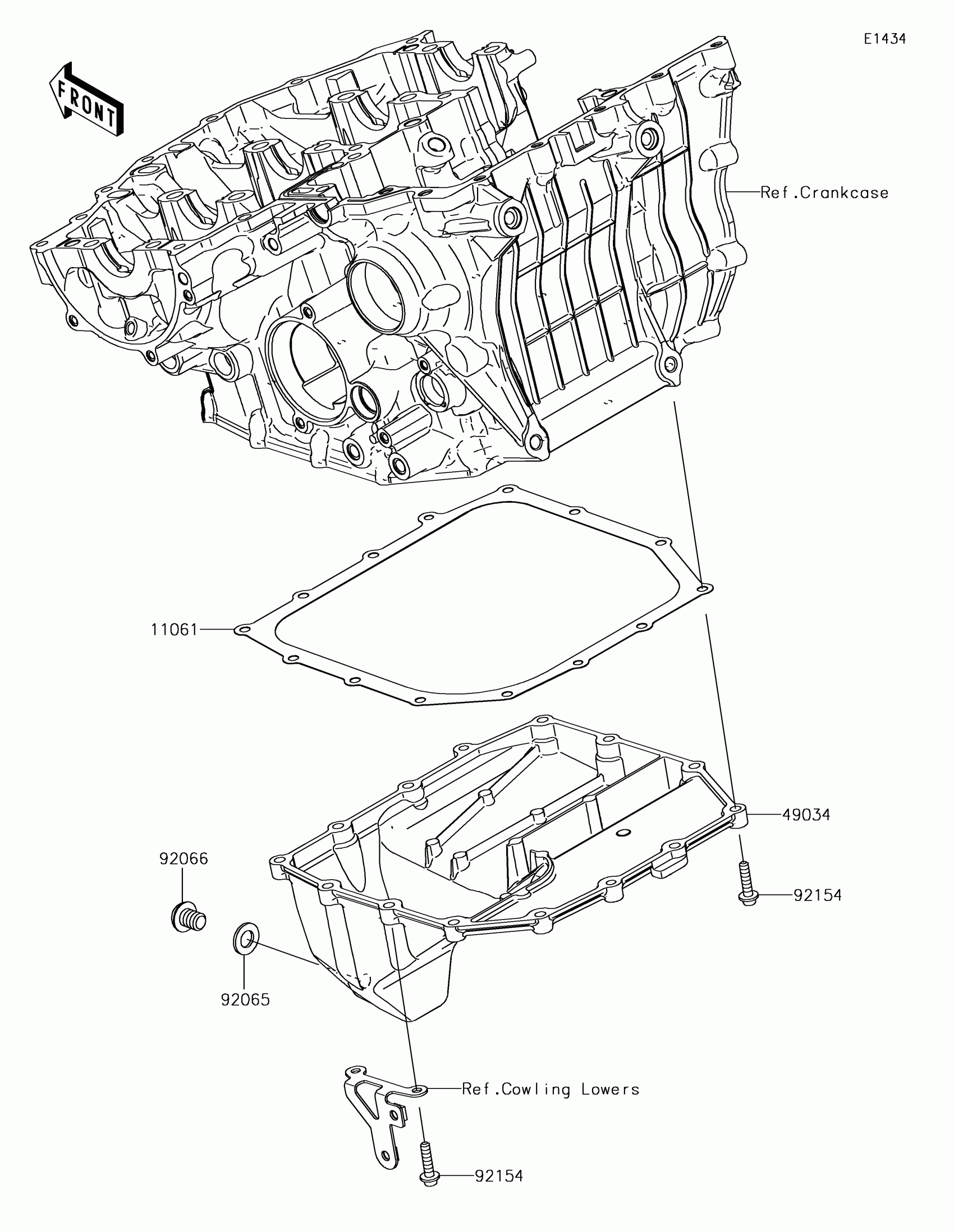 E1434

FRONT

Ref.Crankcase

11061

49034

92066

92154

92065

Ref.Cowling Lowers

92154