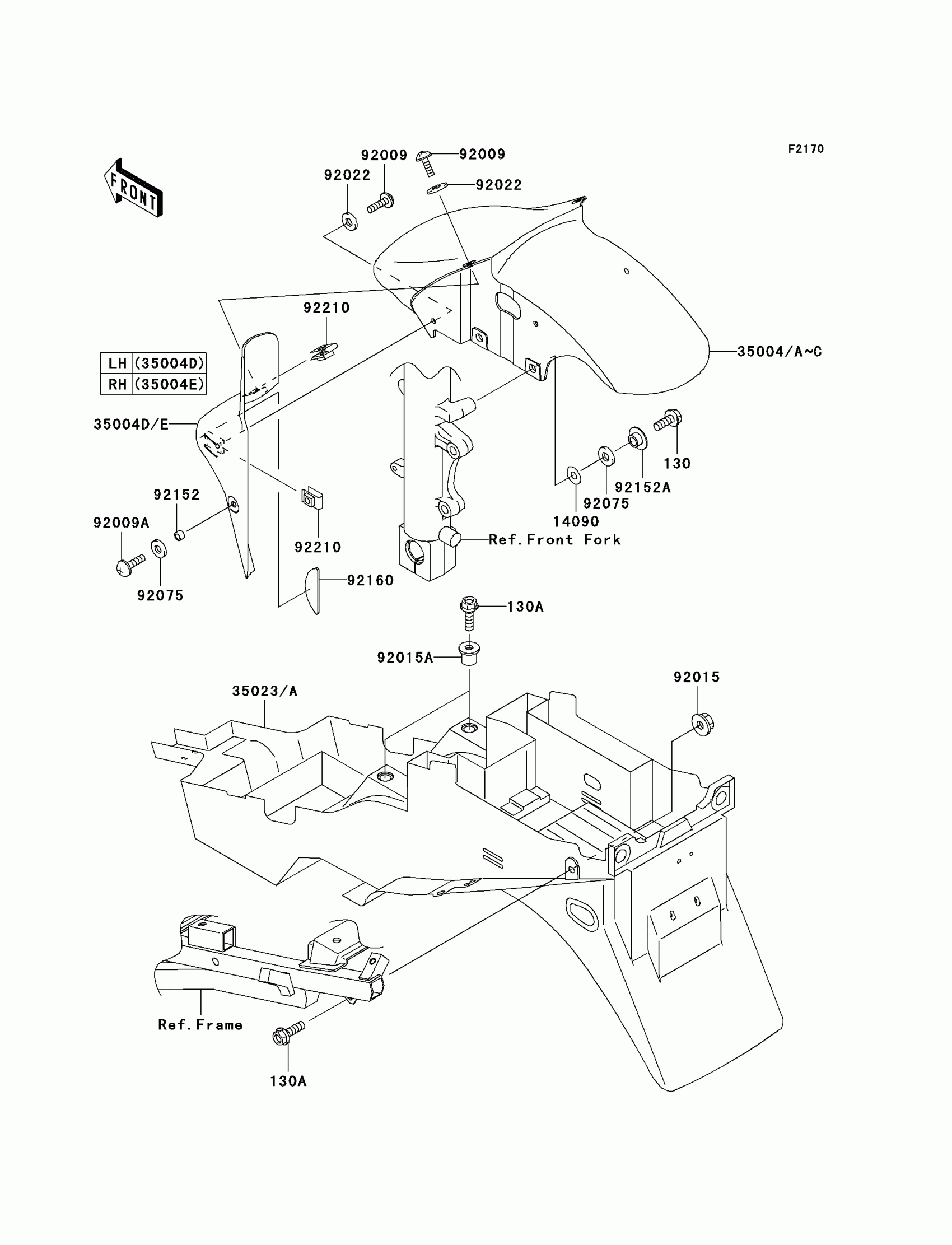 F2170

FRONT

92009
92009
92022
92022

92210

| LH | (35004D) |
|---|---|
| RH | (35004E) |

35004/A~C

35004D/E

130
92152A
92075
14090

92152
92009A
92210
Ref.Front Fork
92075
92160

130A
92015A
92015
35023/A

Ref.Frame
130A