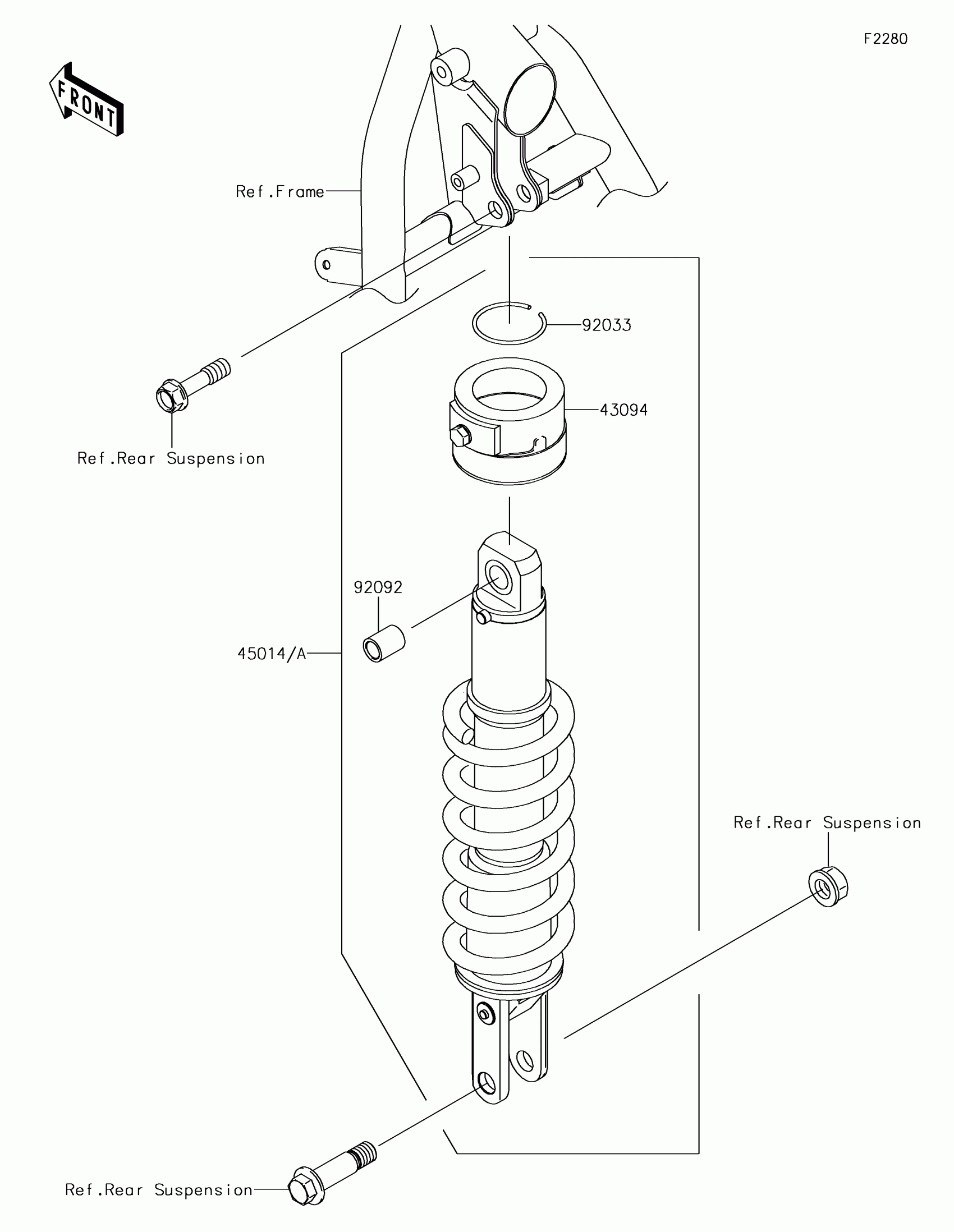 F2280

FRONT

Ref.Frame

92033

43094

Ref.Rear Suspension

92092

45014/A

Ref.Rear Suspension

Ref.Rear Suspension