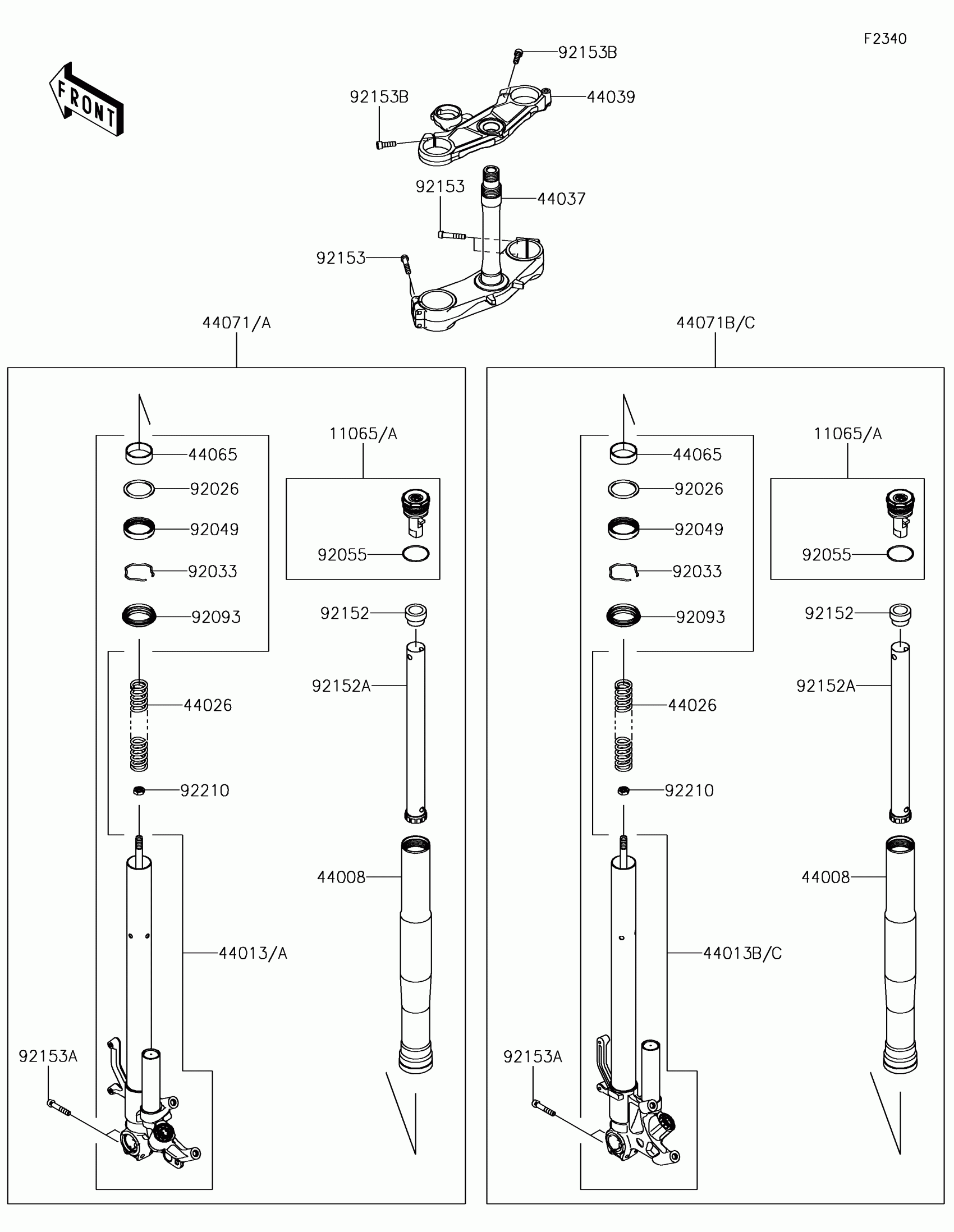 F2340

FRONT

92153B
92153B
44039
92153
44037
92153

44071/A

44065
92026
92049
92033
92093
44026
92210
44013/A
92153A

11065/A
92055
92152
92152A
44008

44071B/C

44065
92026
92049
92033
92093
44026
92210
44013B/C
92153A

11065/A
92055
92152
92152A
44008