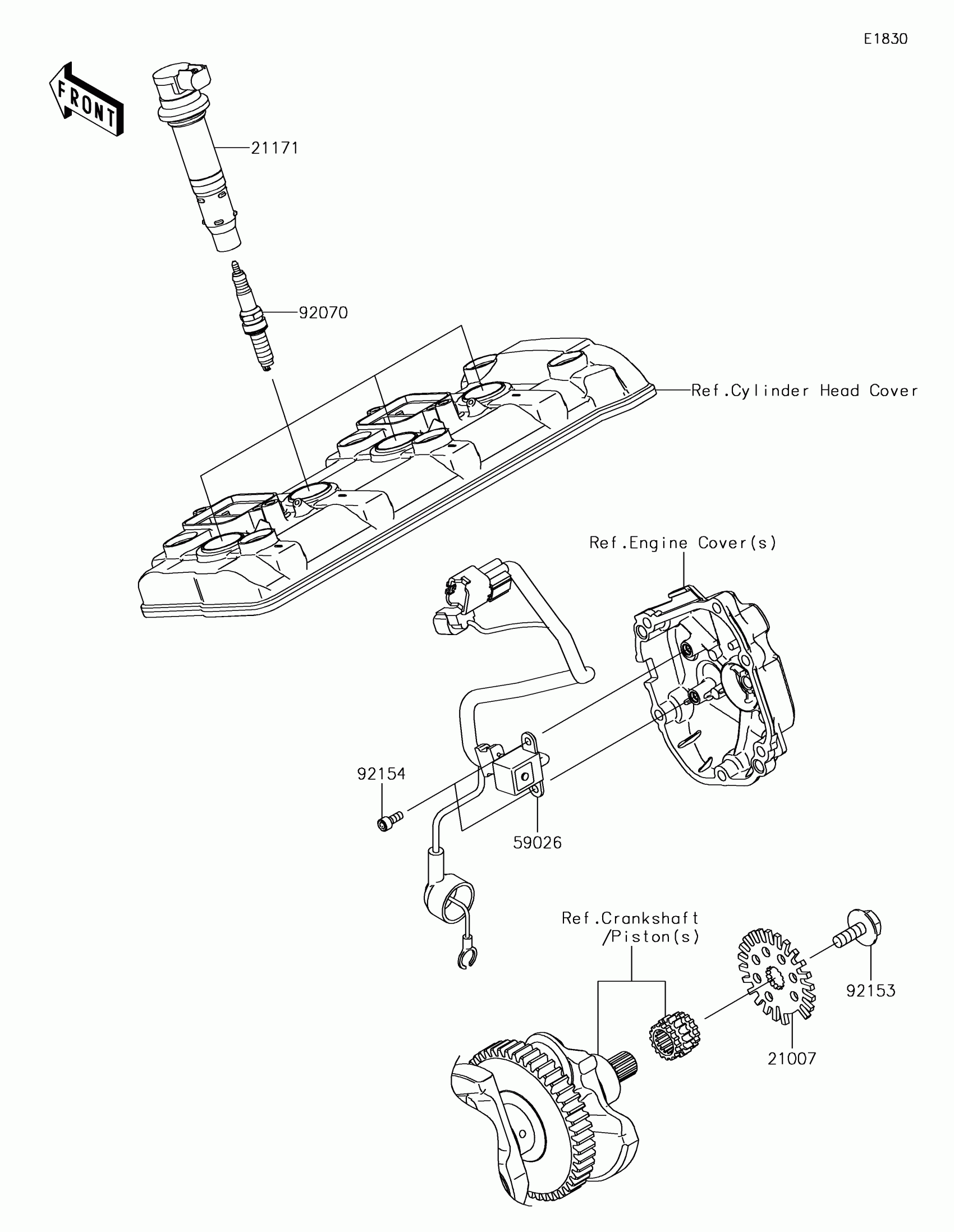 E1830

FRONT

21171

92070

Ref.Cylinder Head Cover

Ref.Engine Cover(s)

92154

59026

Ref.Crankshaft /Piston(s)

92153

21007