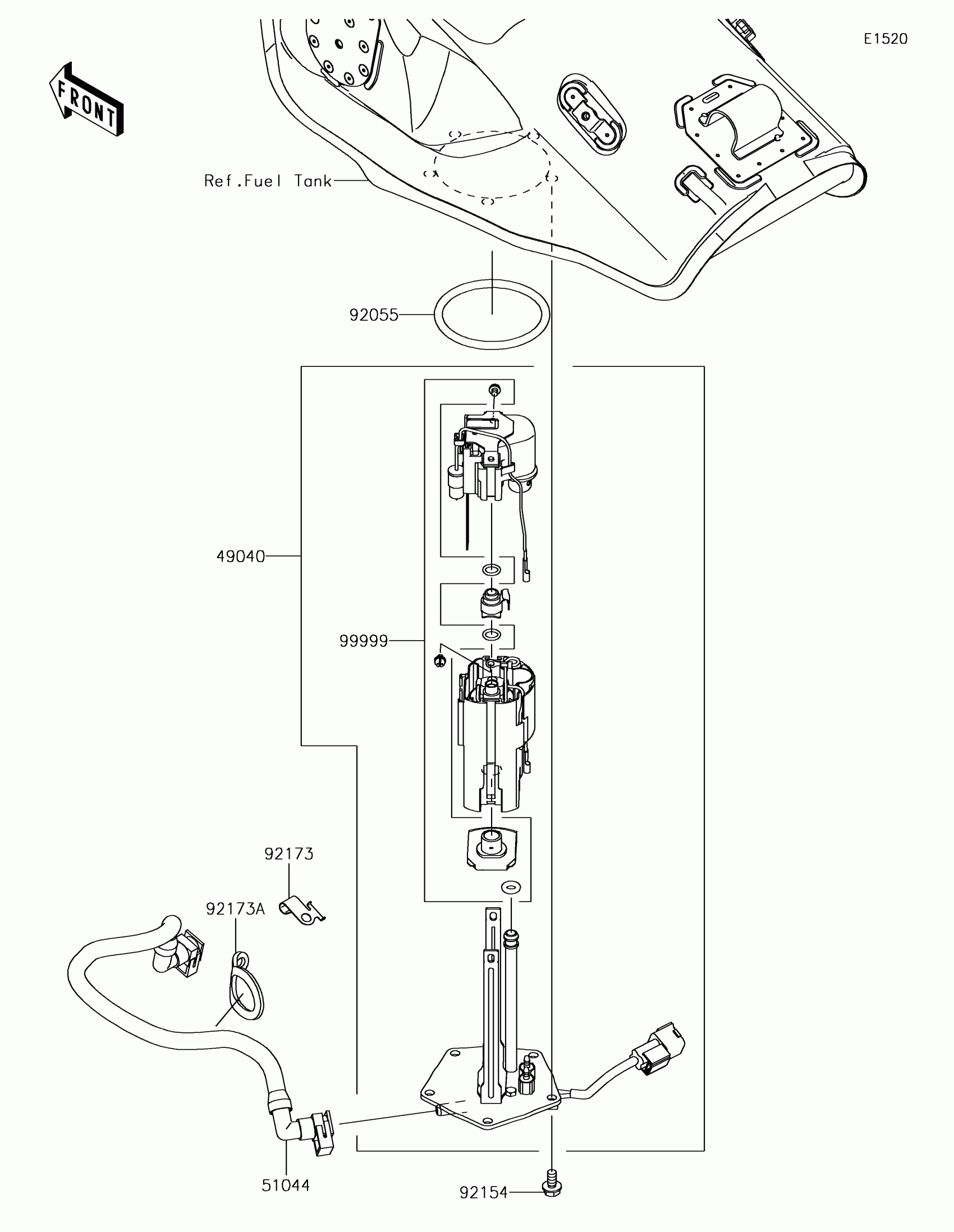 E1520

FRONT

Ref.Fuel Tank

92055

49040

99999

92173

92173A

51044

92154