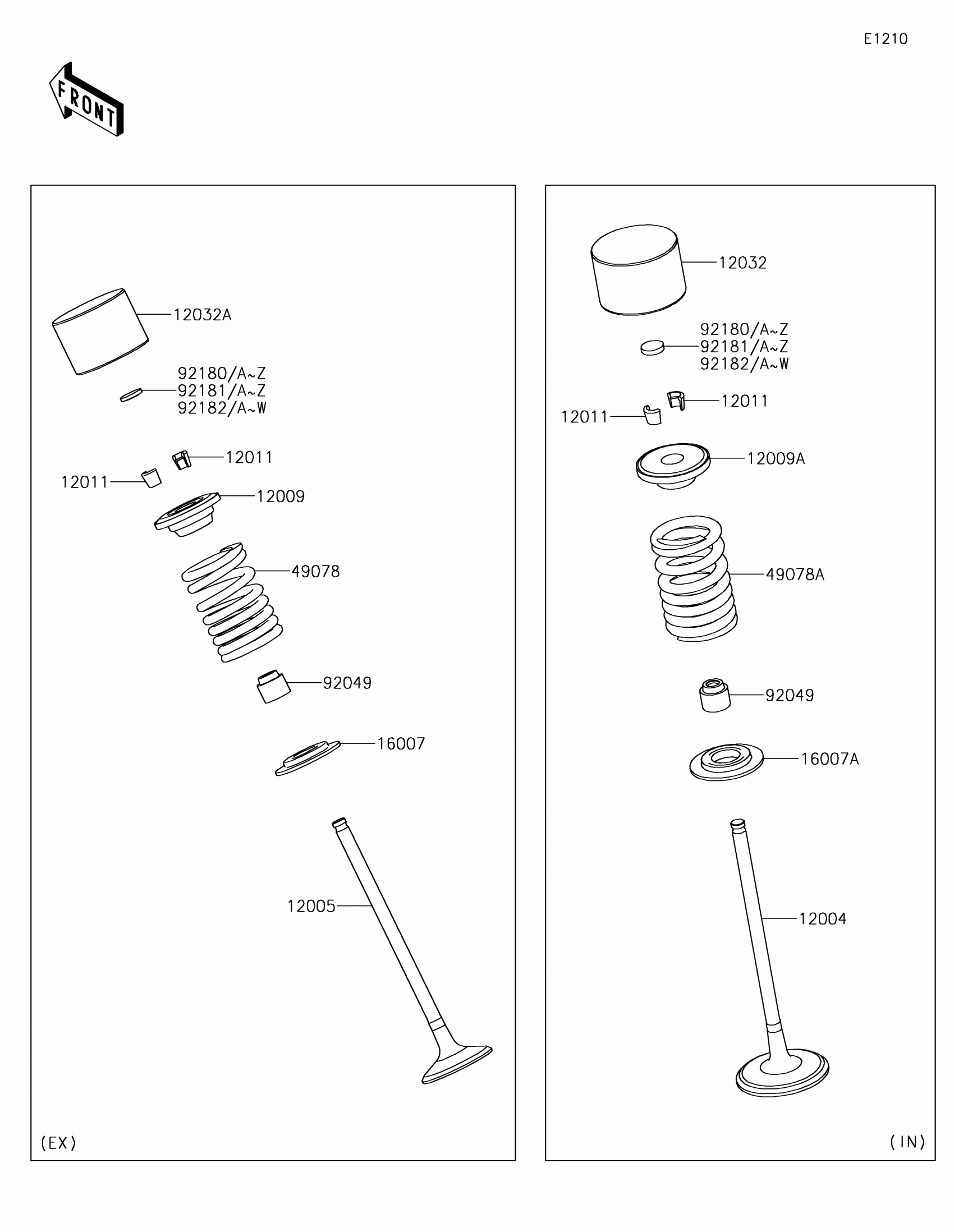 E1210

FRONT

12032A

92180/A~Z
92181/A~Z
92182/A~W

12011

12011

12009

49078

92049

16007

12005

(EX)

12032

92180/A~Z
92181/A~Z
92182/A~W

12011

12011

12009A

49078A

92049

16007A

12004

(IN)