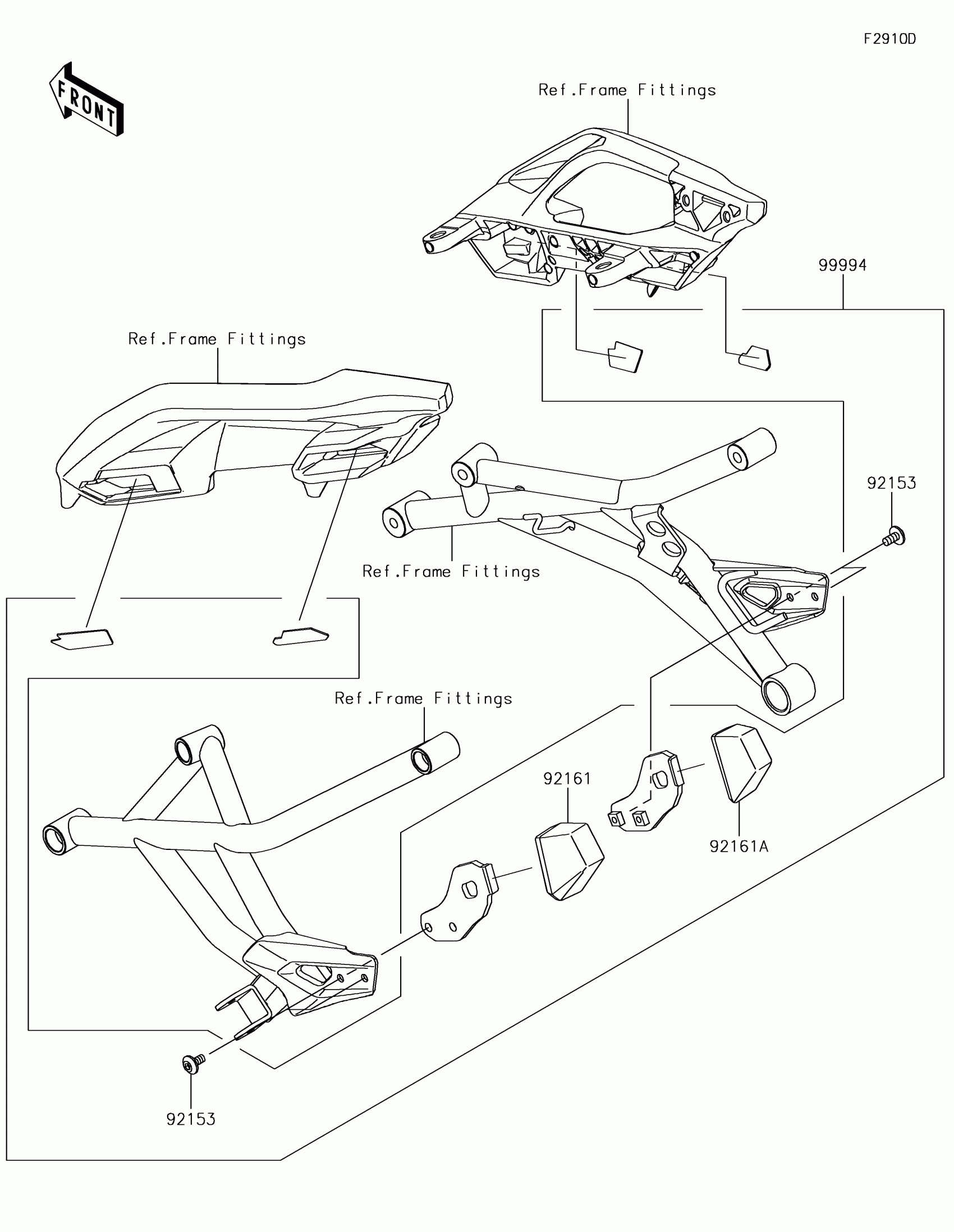 F2910D

FRONT

Ref.Frame Fittings

99994

Ref.Frame Fittings

92153

Ref.Frame Fittings

Ref.Frame Fittings

92161

92161A

92153