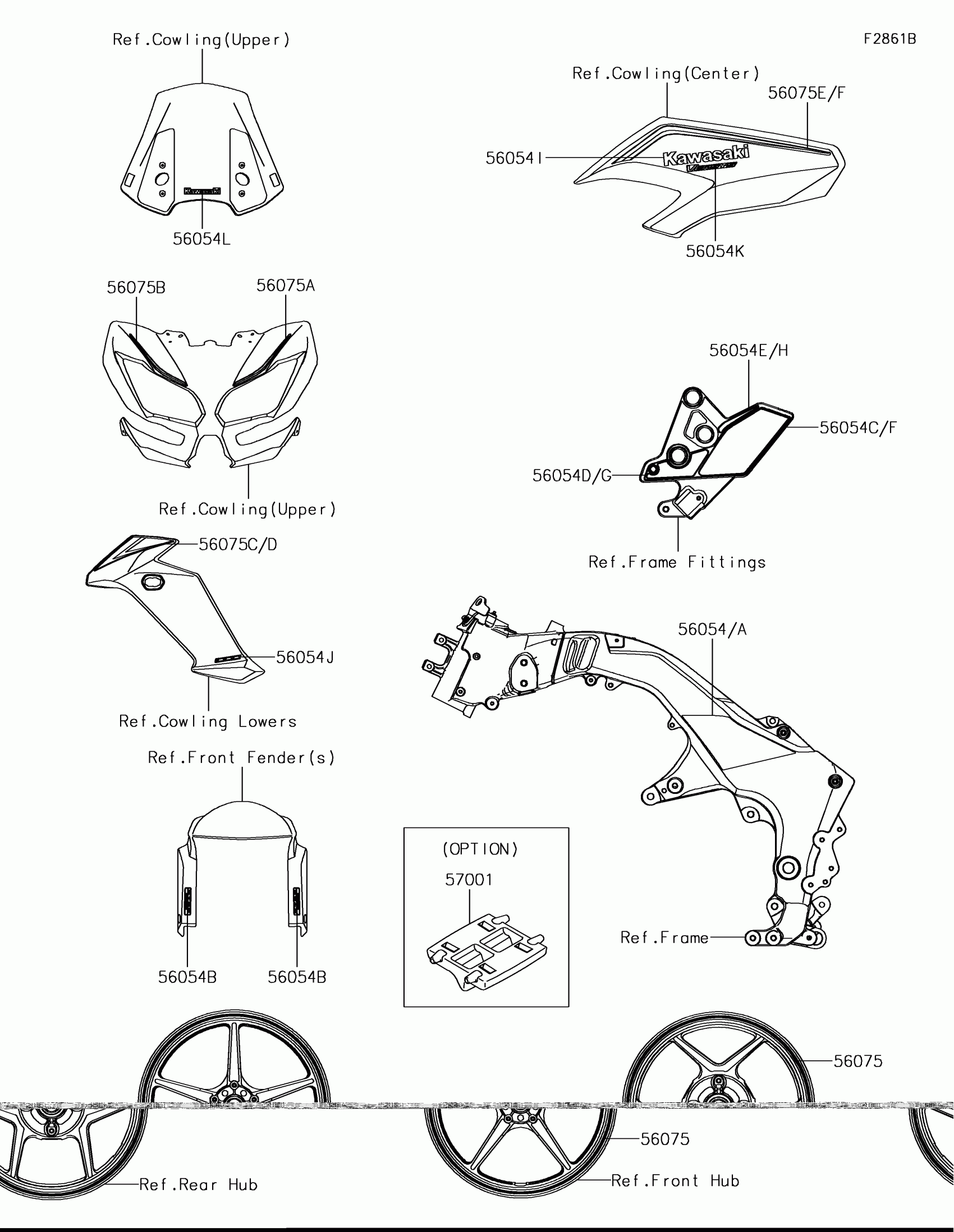 Ref.Cowling(Upper)

F2861B

Ref.Cowling(Center)

56075E/F

56054I

Kawasaki

56054L

56054K

56075B

56075A

56054E/H

56054C/F

56054D/G

Ref.Cowling(Upper)

56075C/D

Ref.Frame Fittings

56054/A

56054J

Ref.Cowling Lowers

Ref.Front Fender(s)

(OPTION)

57001

Ref.Frame

56054B

56054B

56075

56075

Ref.Rear Hub

Ref.Front Hub