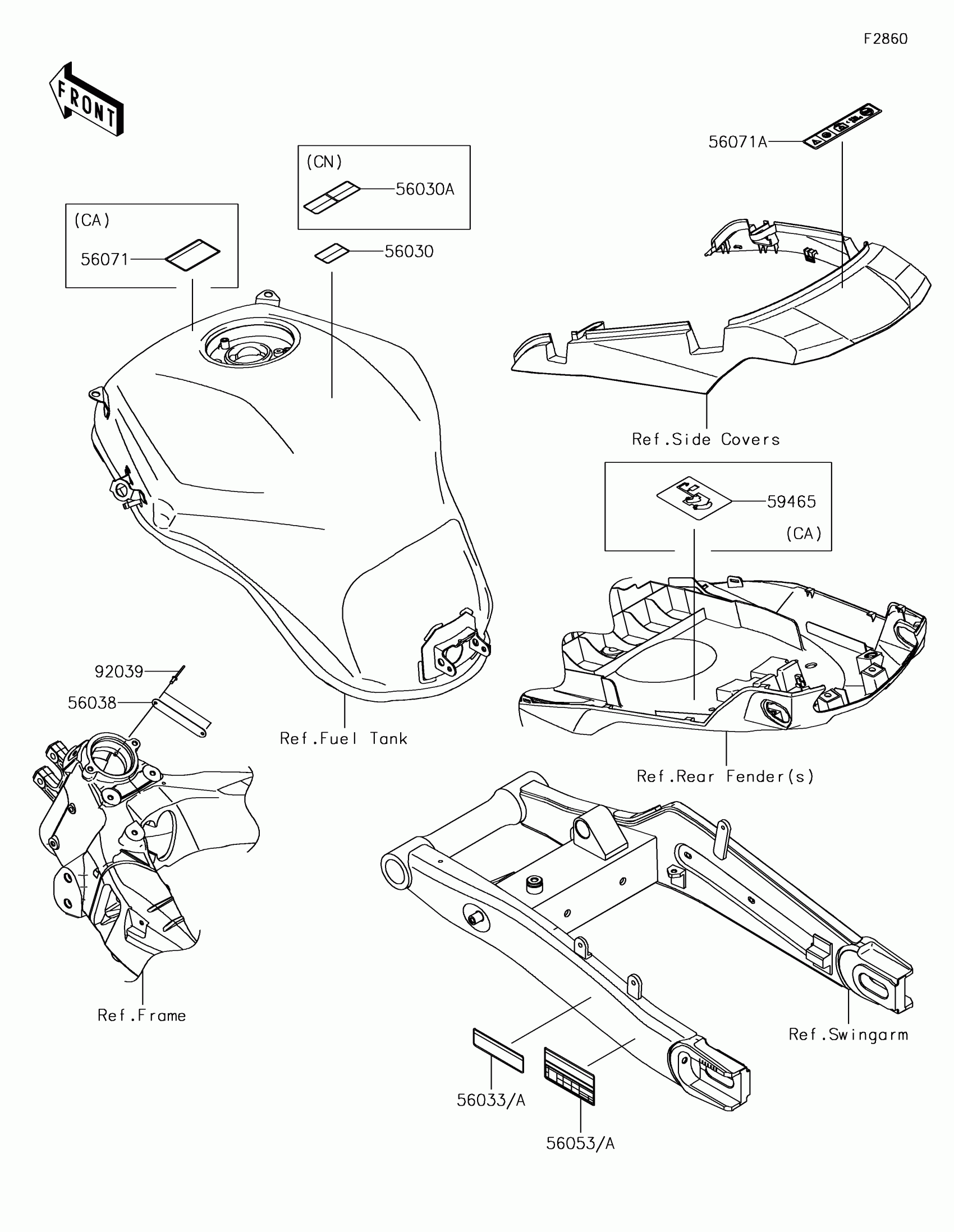 F2860

FRONT

56071A

(CN)
56030A

(CA)
56071

56030

Ref.Side Covers

59465
(CA)

92039
56038

Ref.Fuel Tank

Ref.Rear Fender(s)

Ref.Frame

Ref.Swingarm

56033/A

56053/A