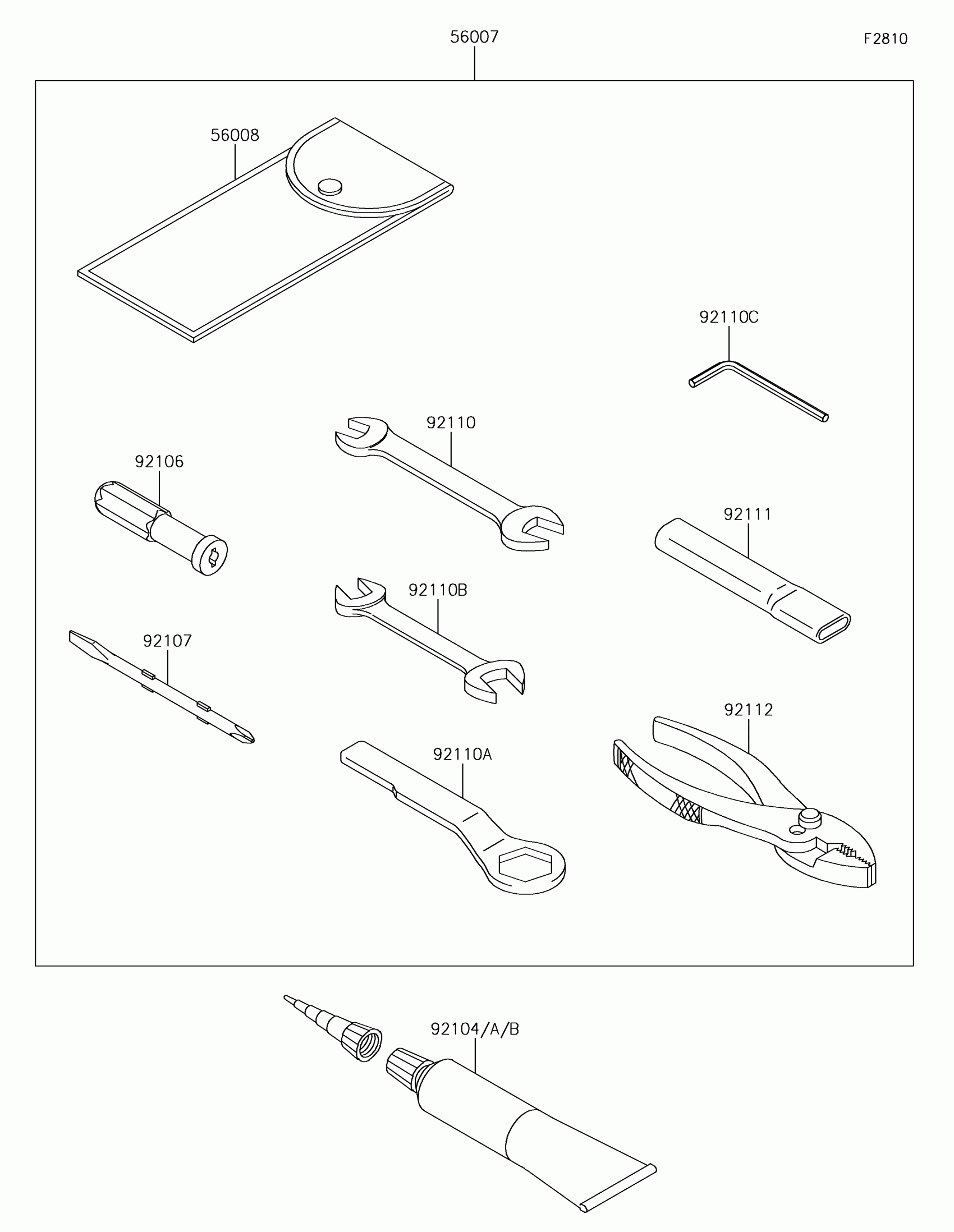 56007

F2810

56008

92110C

92110

92106

92111

92110B

92107

92112

92110A

92104/A/B