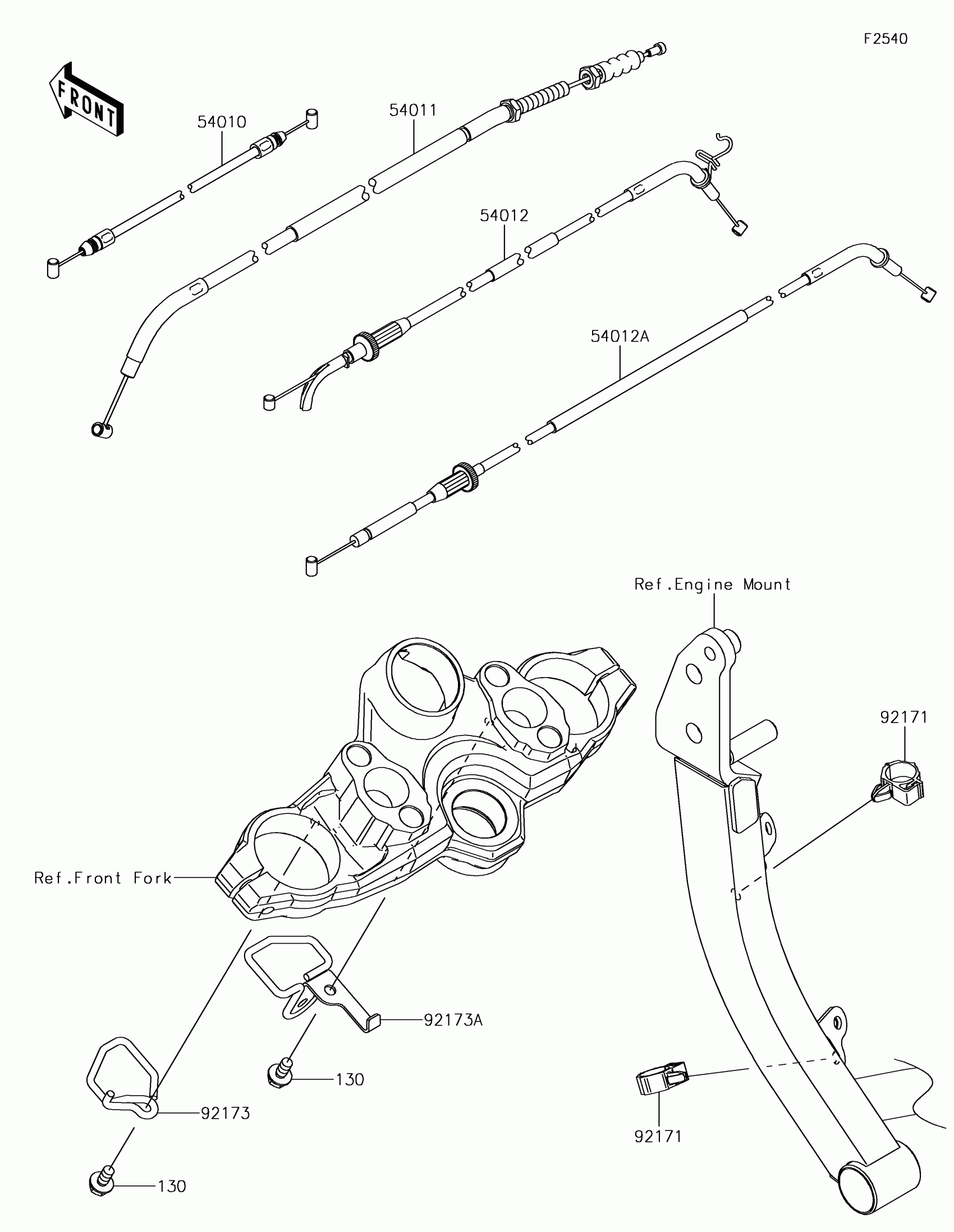 F2540

FRONT

54010

54011

54012

54012A

Ref.Engine Mount

92171

Ref.Front Fork

92173A

130

92173

130

92171