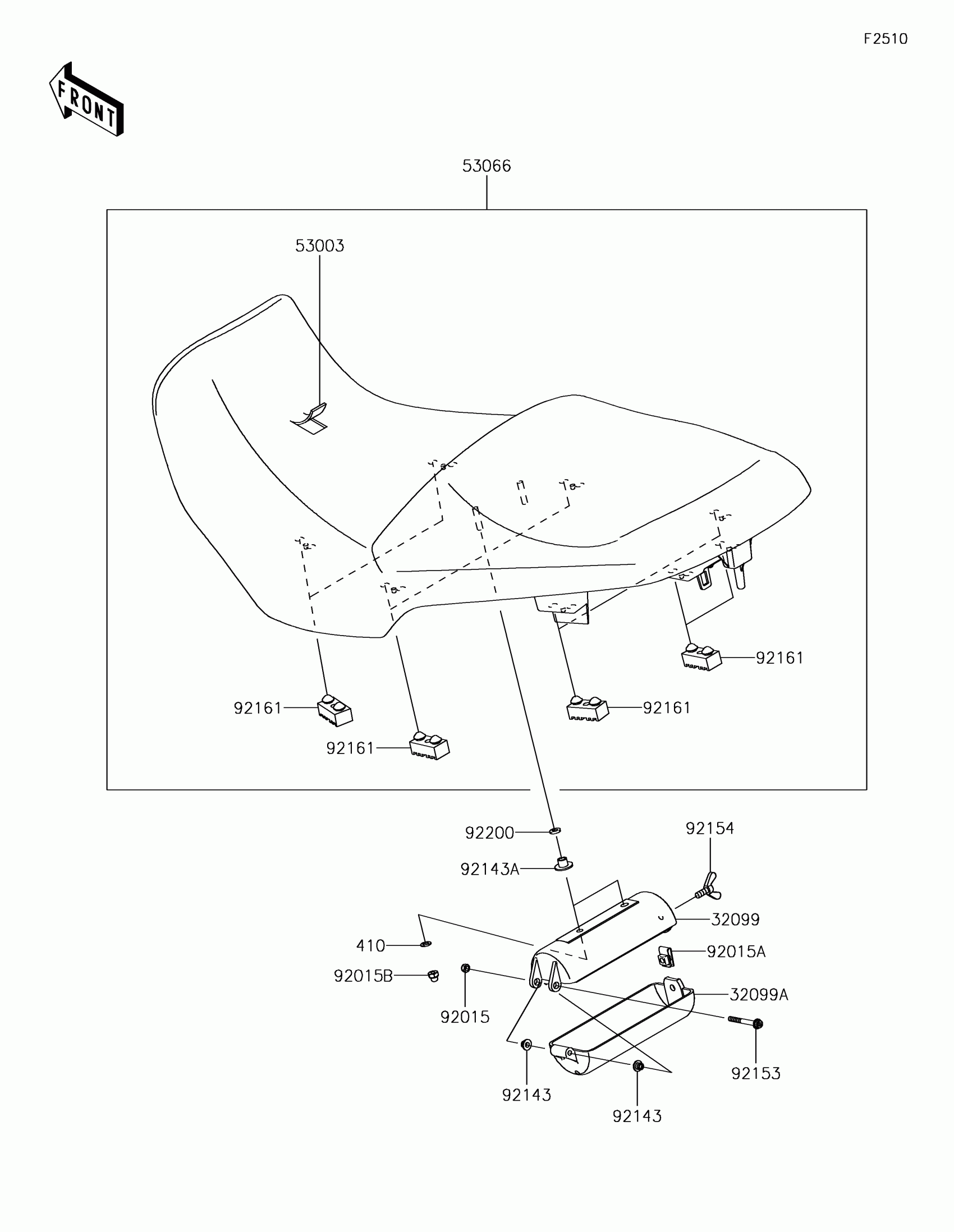 F2510

FRONT

53066

53003

92161

92161

92161

92161

92200

92154

92143A

32099

410

92015A

92015B

92015

32099A

92153

92143

92143