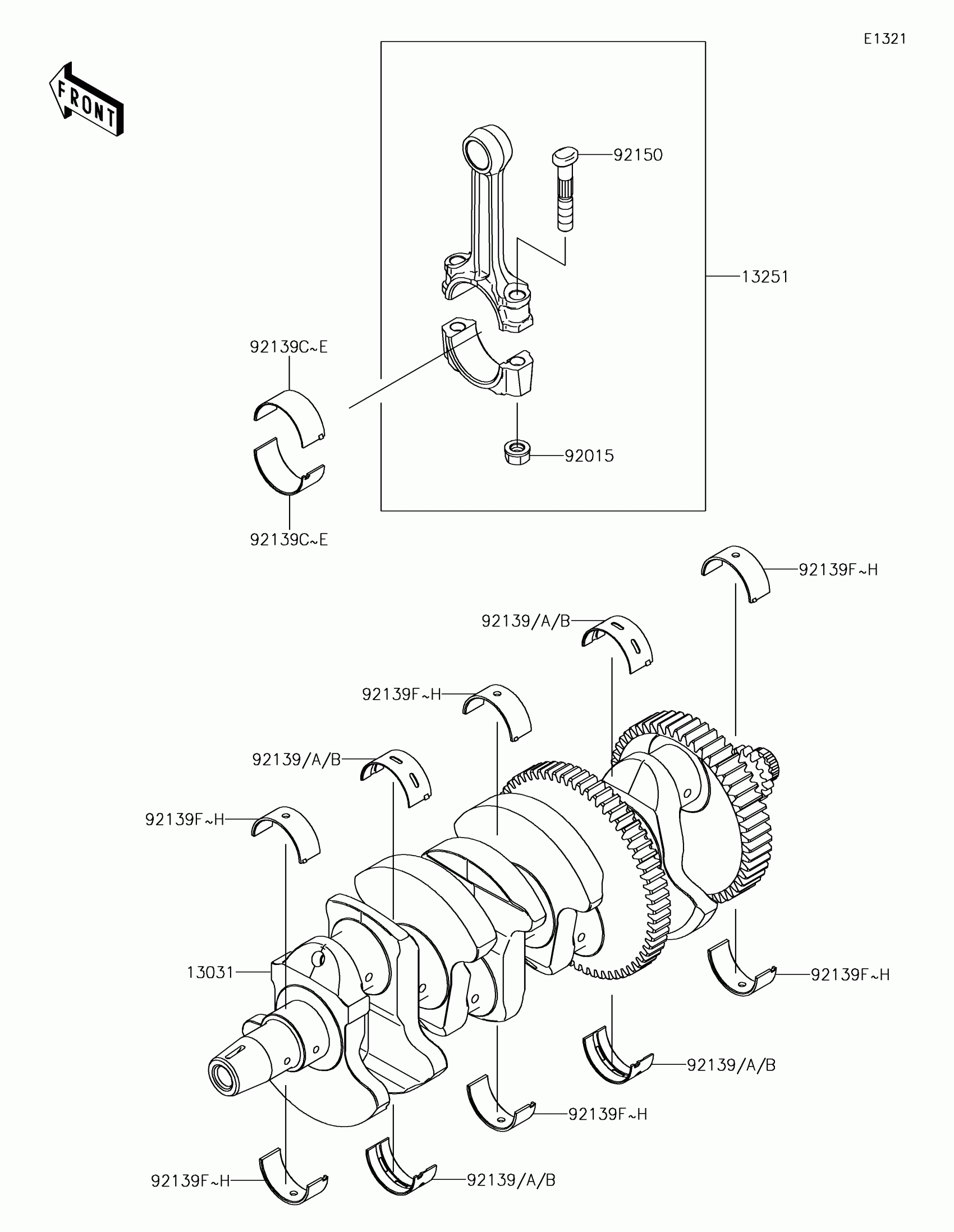 E1321

FRONT

92150

13251

92139C~E

92015

92139C~E

92139F~H

92139/A/B

92139F~H

92139/A/B

92139F~H

13031

92139F~H

92139/A/B

92139F~H

92139F~H

92139/A/B