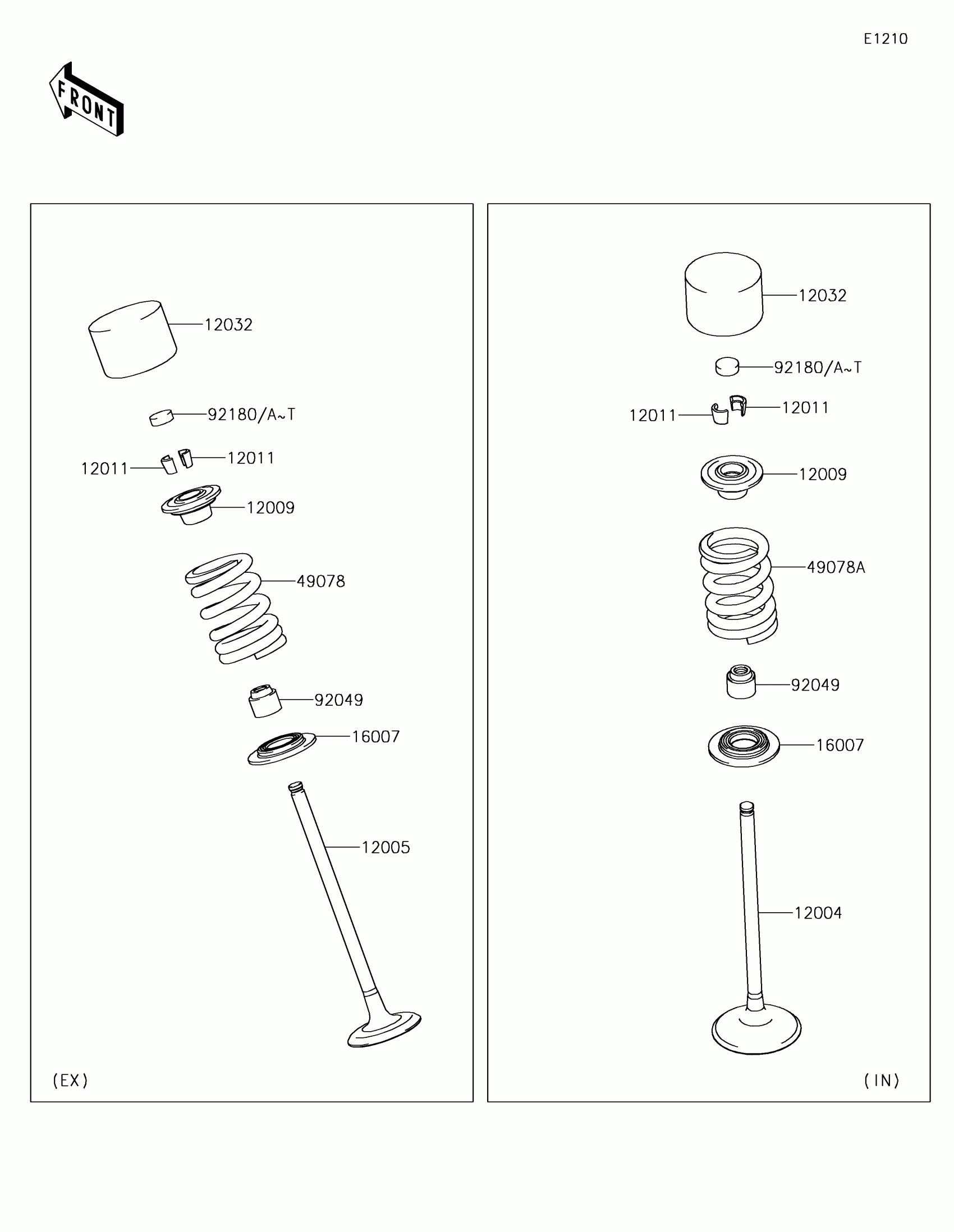 E1210

FRONT

12032
92180/A~T
12011
12011
12009
49078
92049
16007
12005
(EX)

12032
92180/A~T
12011
12011
12009
49078A
92049
16007
12004
(IN)