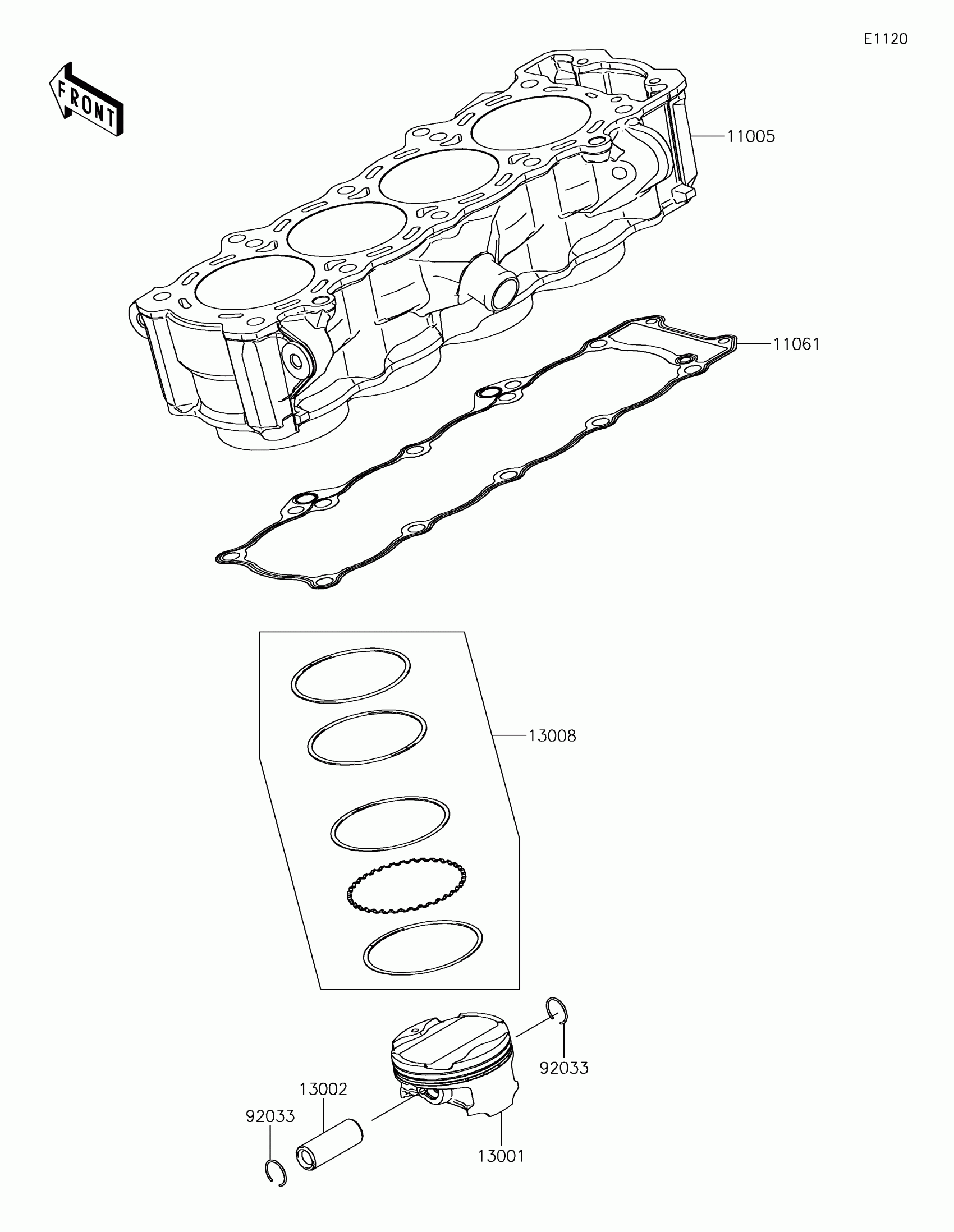 E1120

FRONT

11005

11061

13008

92033

13002

92033

13001