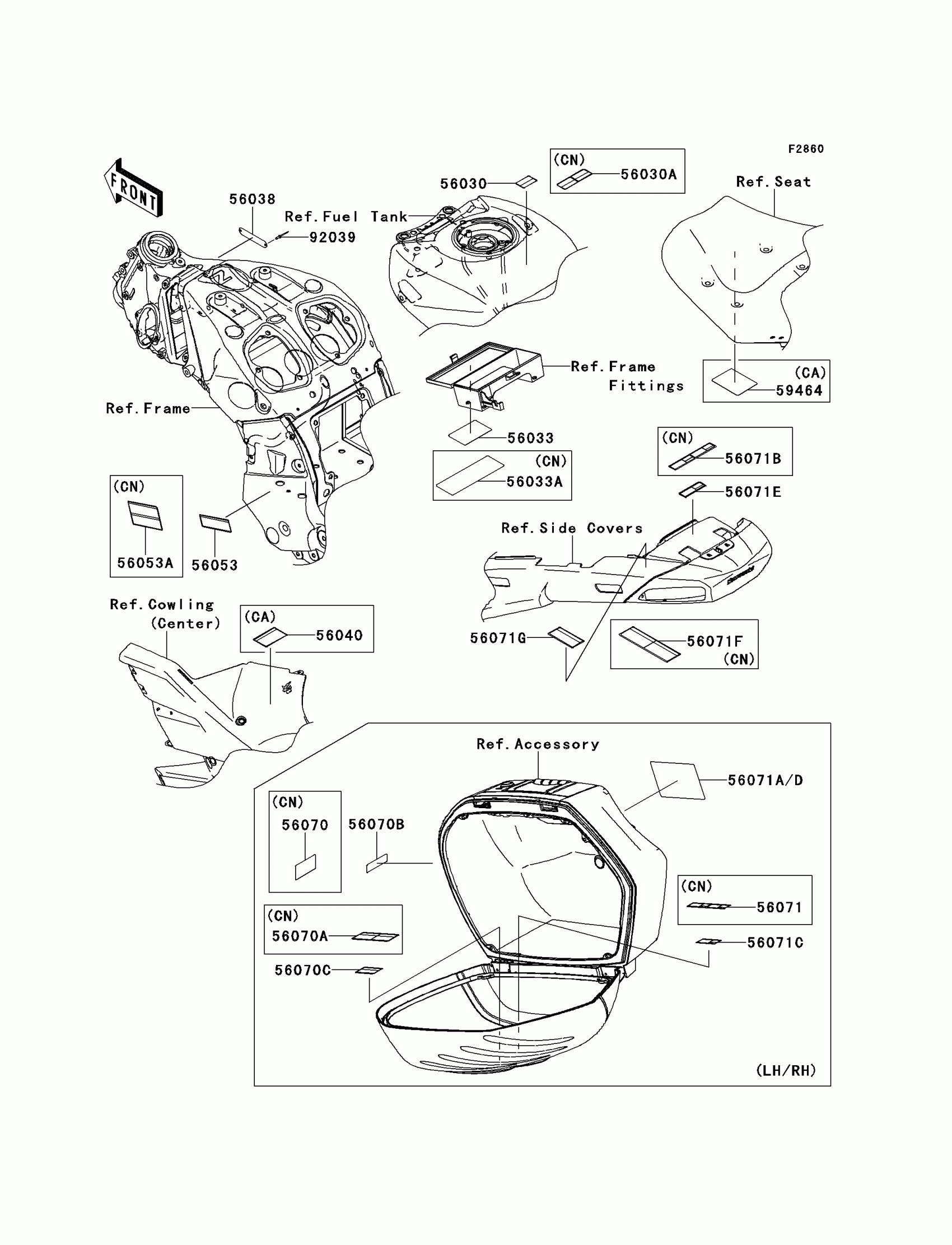 F2860

FRONT

56038

Ref.Fuel Tank

92039

56030

(CN)
56030A

Ref.Seat

Ref.Frame
Fittings

(CA)
59464

Ref.Frame

56033

(CN)
56033A

(CN)
56071B

56071E

(CN)
56053A

56053

Ref.Side Covers

Ref.Cowling
(Center)

(CA)
56040

56071G

56071F
(CN)

Ref.Accessory

56071A/D

(CN)
56070

56070B

(CN)
56071

(CN)
56070A

56071C

56070C

(LH/RH)