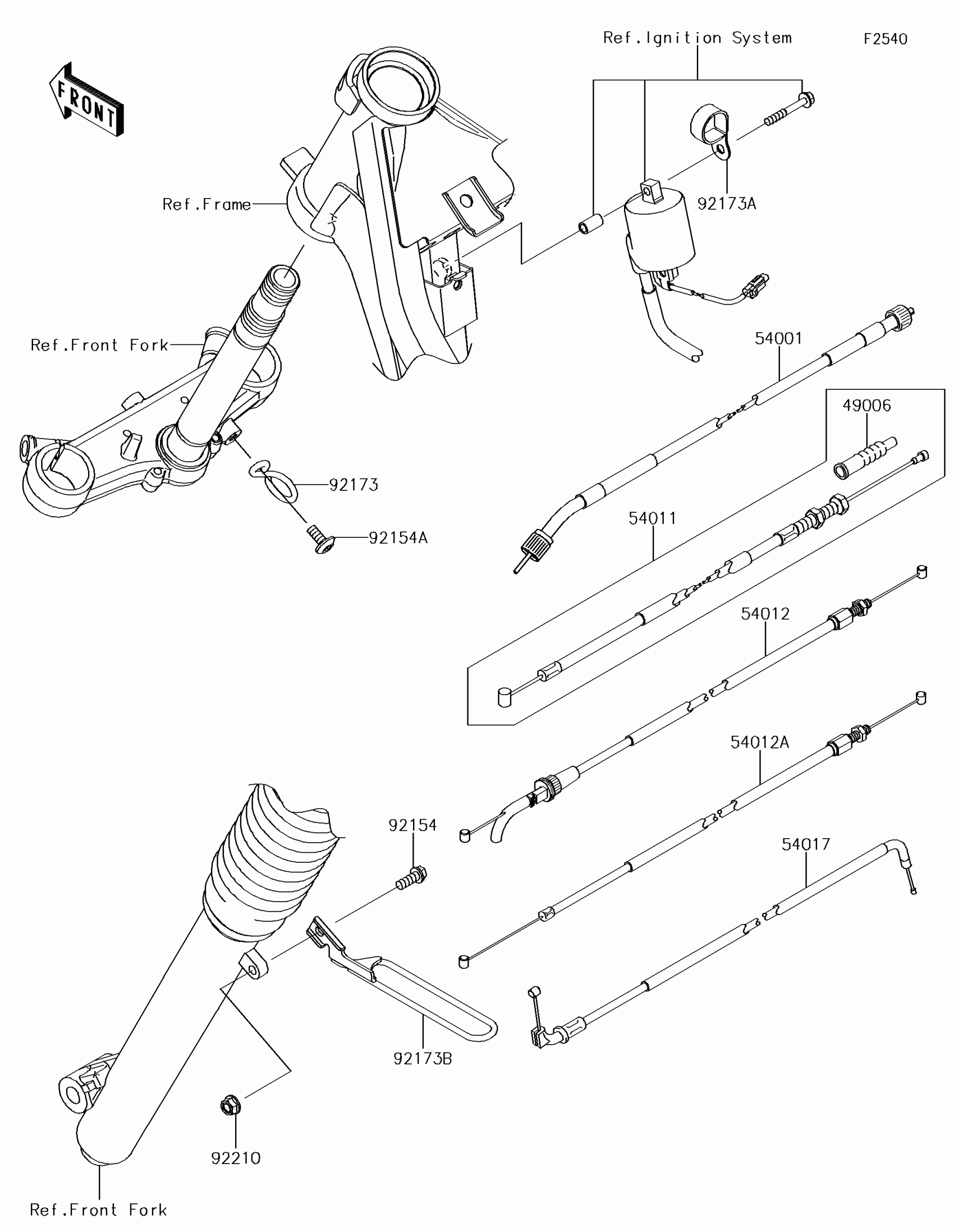 Ref.Ignition System

F2540

FRONT

Ref.Frame

92173A

Ref.Front Fork

54001

49006

92173

92154A

54011

54012

54012A

92154

54017

92173B

92210

Ref.Front Fork