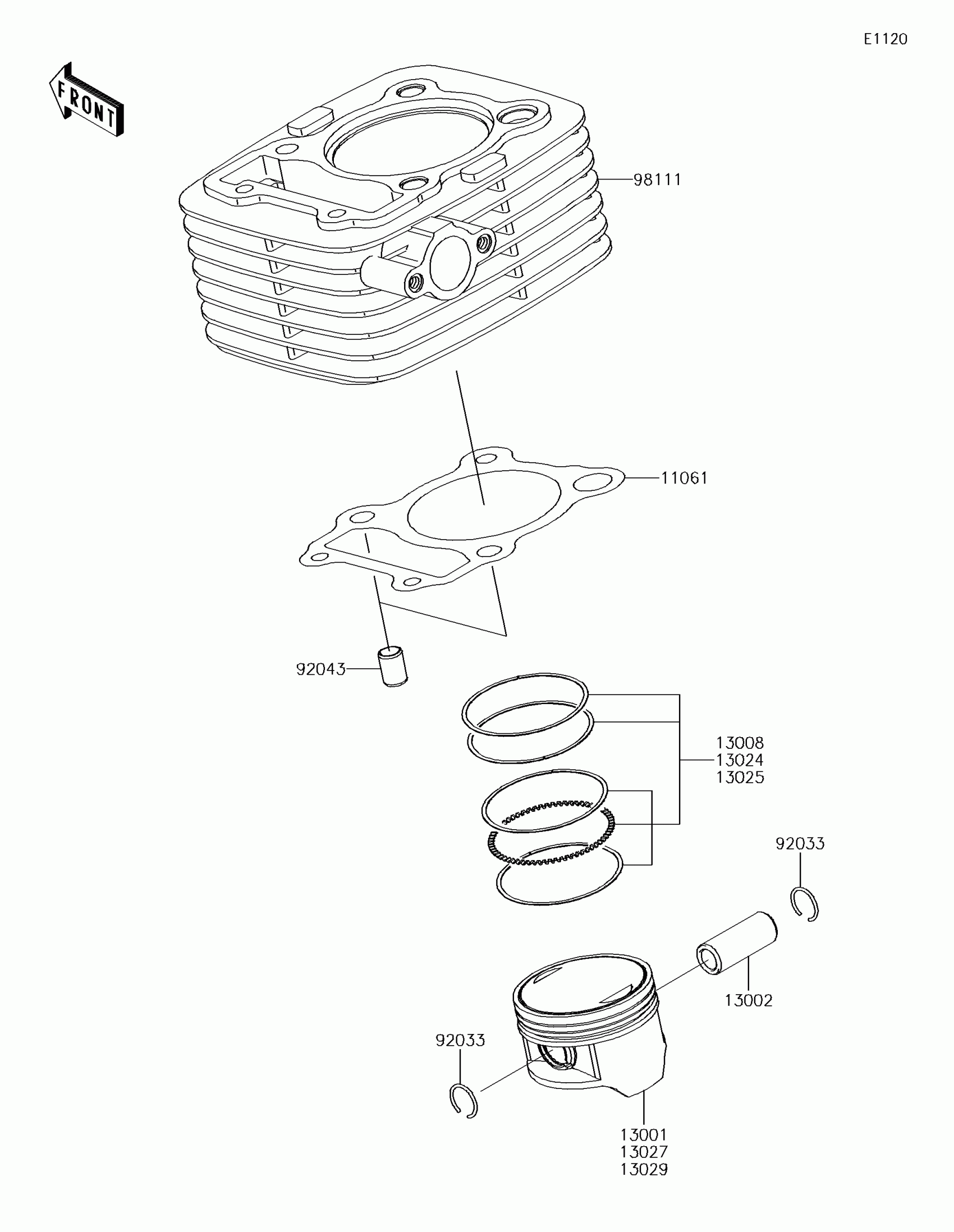 E1120

FRONT

98111

11061

92043

13008
13024
13025

92033

13002

92033

13001
13027
13029