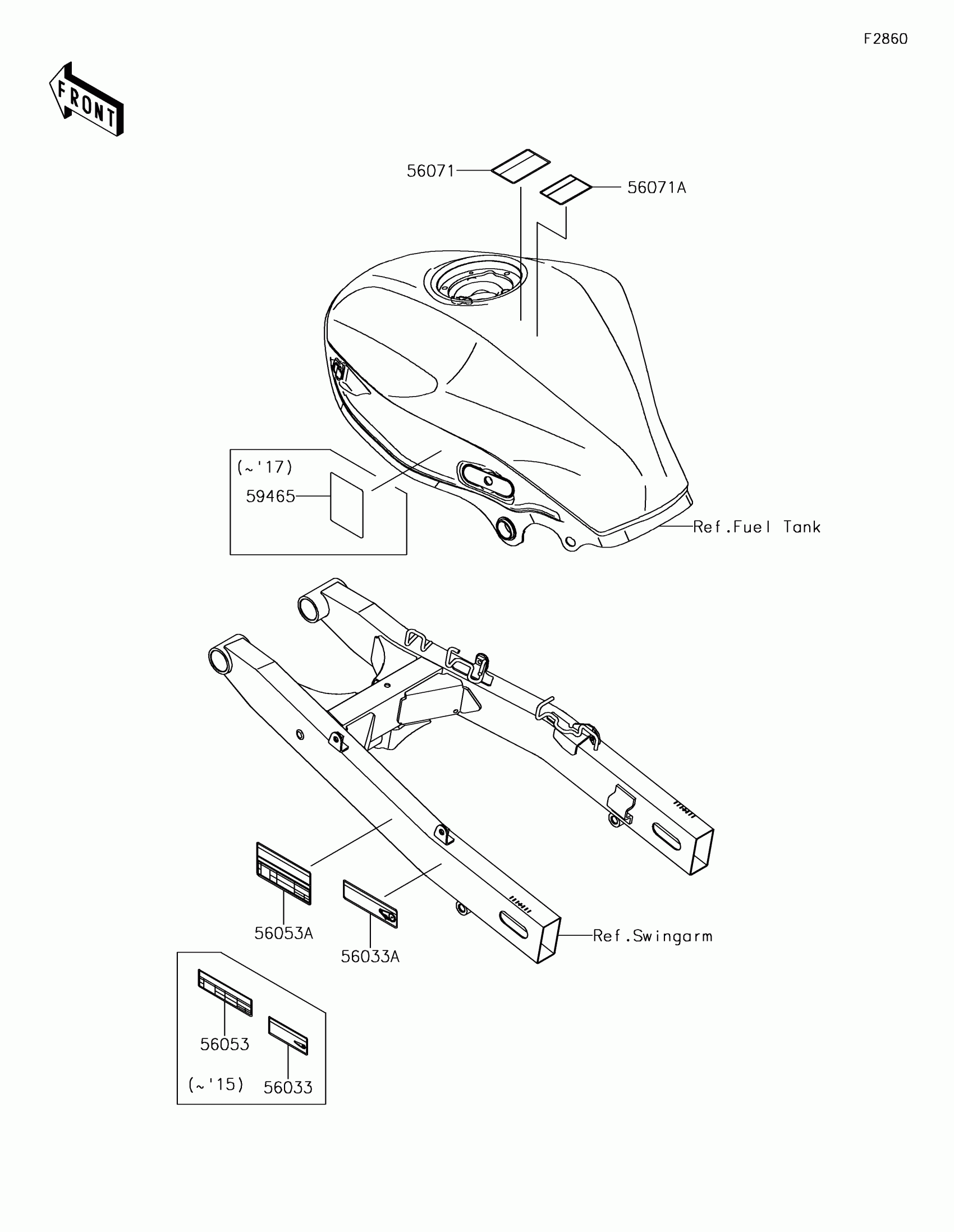 F2860

FRONT

56071

56071A

(~'17)

59465

Ref.Fuel Tank

56053A

56033A

Ref.Swingarm

56053

(~'15)

56033