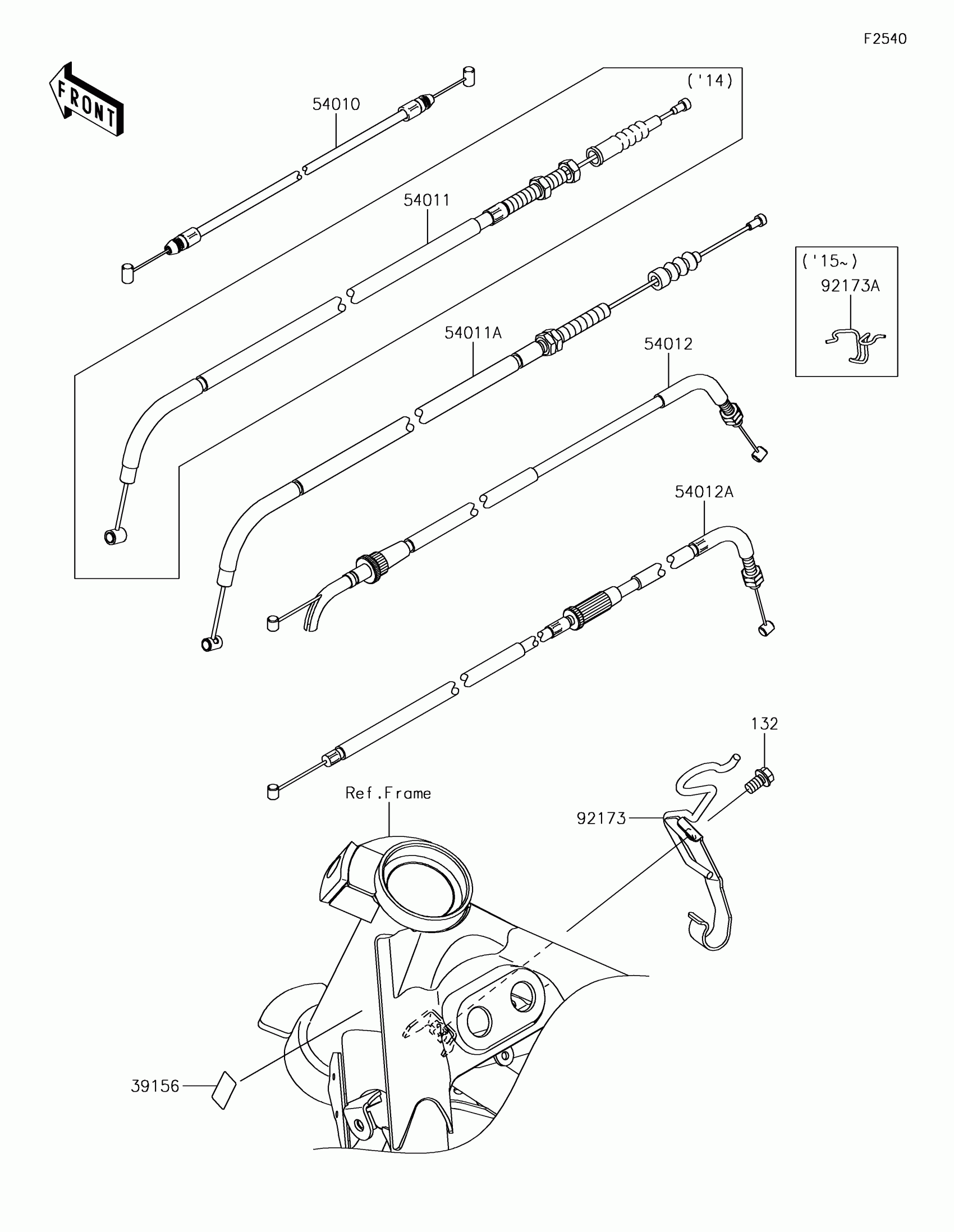 F2540

FRONT

54010

('14)

54011

('15~)

92173A

54011A

54012

54012A

132

Ref.Frame

92173

39156