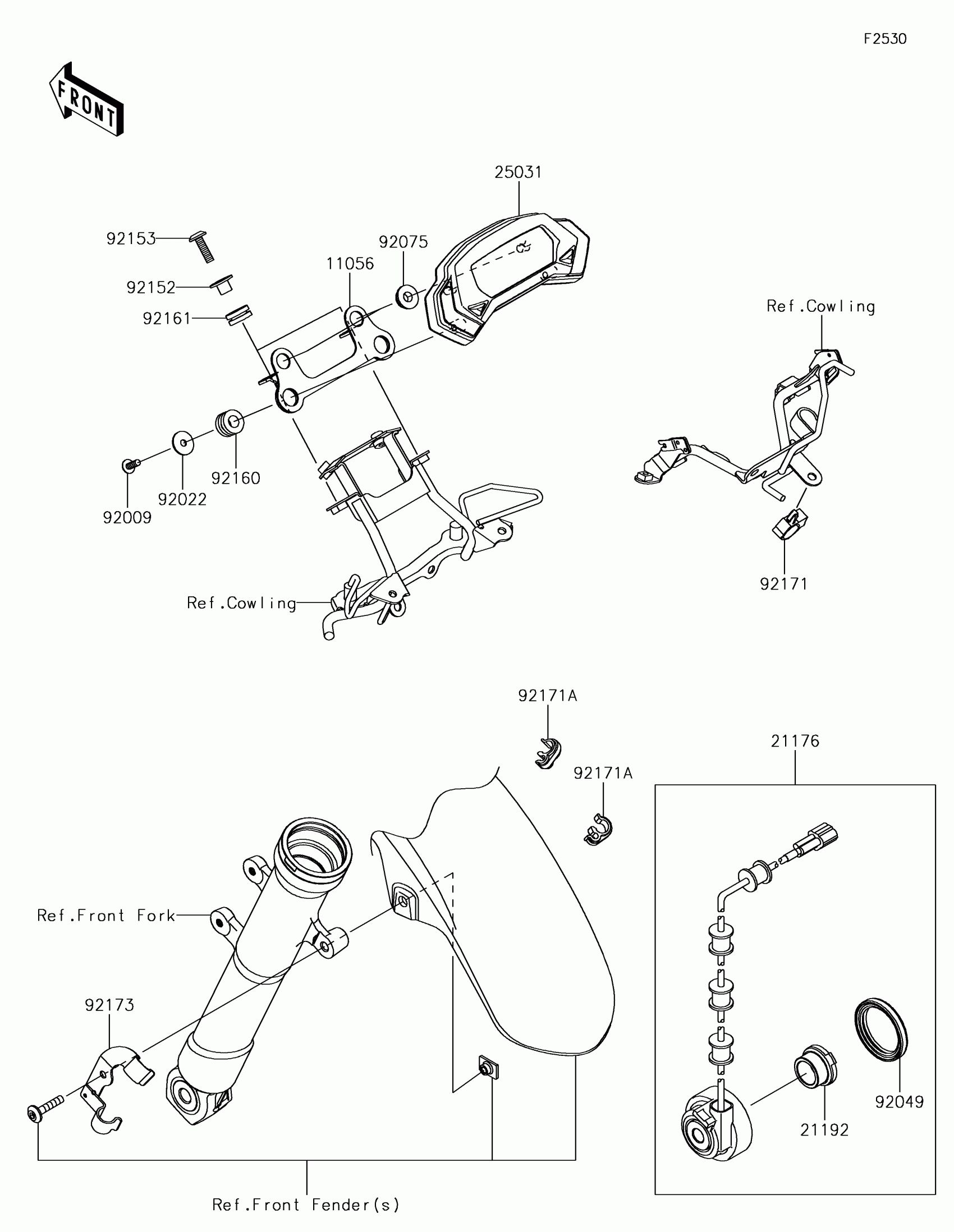 F2530

FRONT

25031

92153

92075

11056

92152

92161

Ref.Cowling

92160

92022

92009

Ref.Cowling

92171

92171A

92171A

21176

Ref.Front Fork

92173

92049

21192

Ref.Front Fender(s)