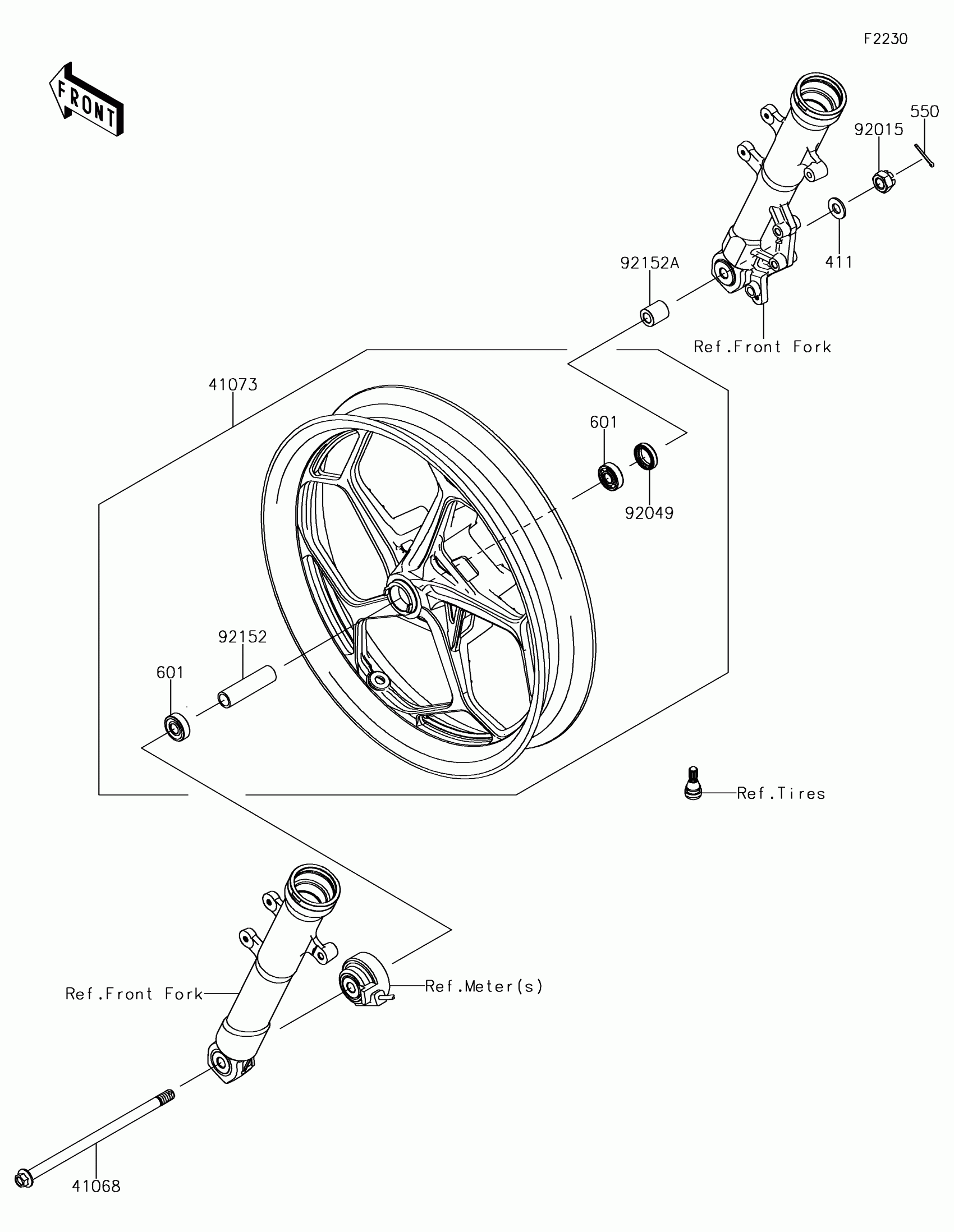 F2230

FRONT

550

92015

411

92152A

Ref.Front Fork

41073

601

92049

92152

601

Ref.Tires

Ref.Front Fork

Ref.Meter(s)

41068