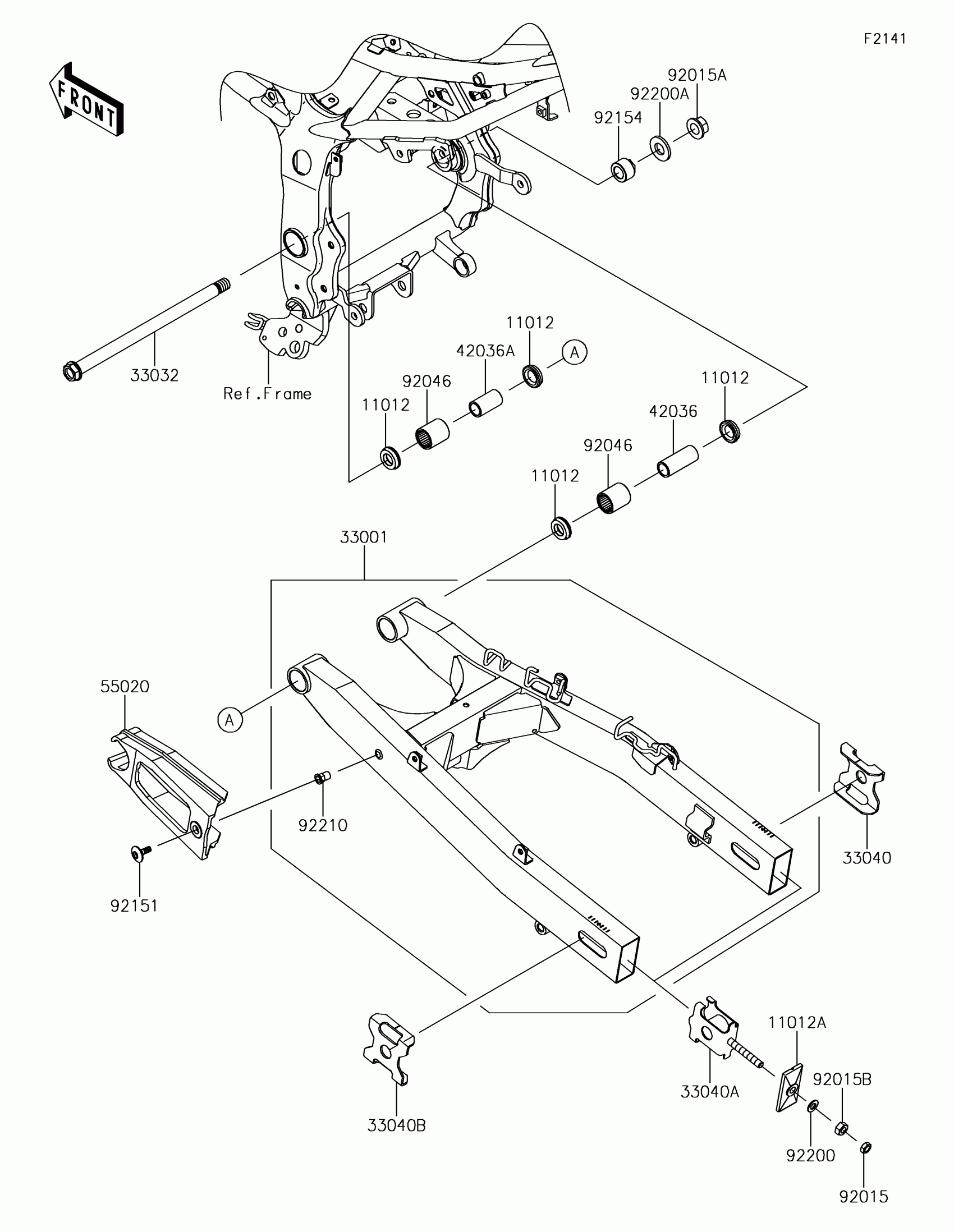 F2141

FRONT

92015A
92200A
92154

33032
Ref.Frame

11012
42036A
A
92046
11012

11012
42036
92046
11012

33001

55020
A
92210
92151

33040

33040B
33040A
11012A
92015B
92200
92015