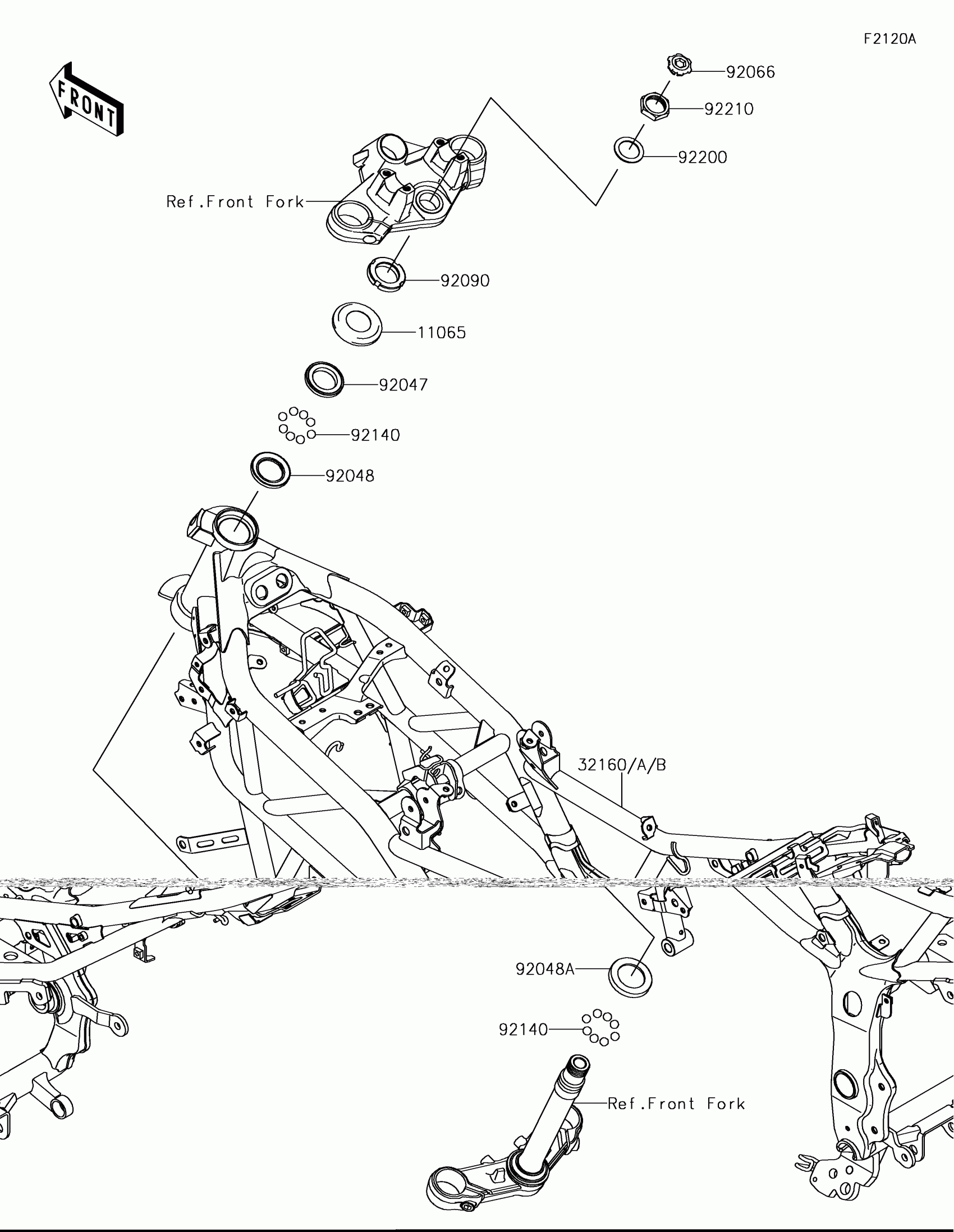 F2120A

FRONT

92066
92210
92200
Ref.Front Fork
92090
11065
92047
92140
92048
32160/A/B
92048A
92140
Ref.Front Fork