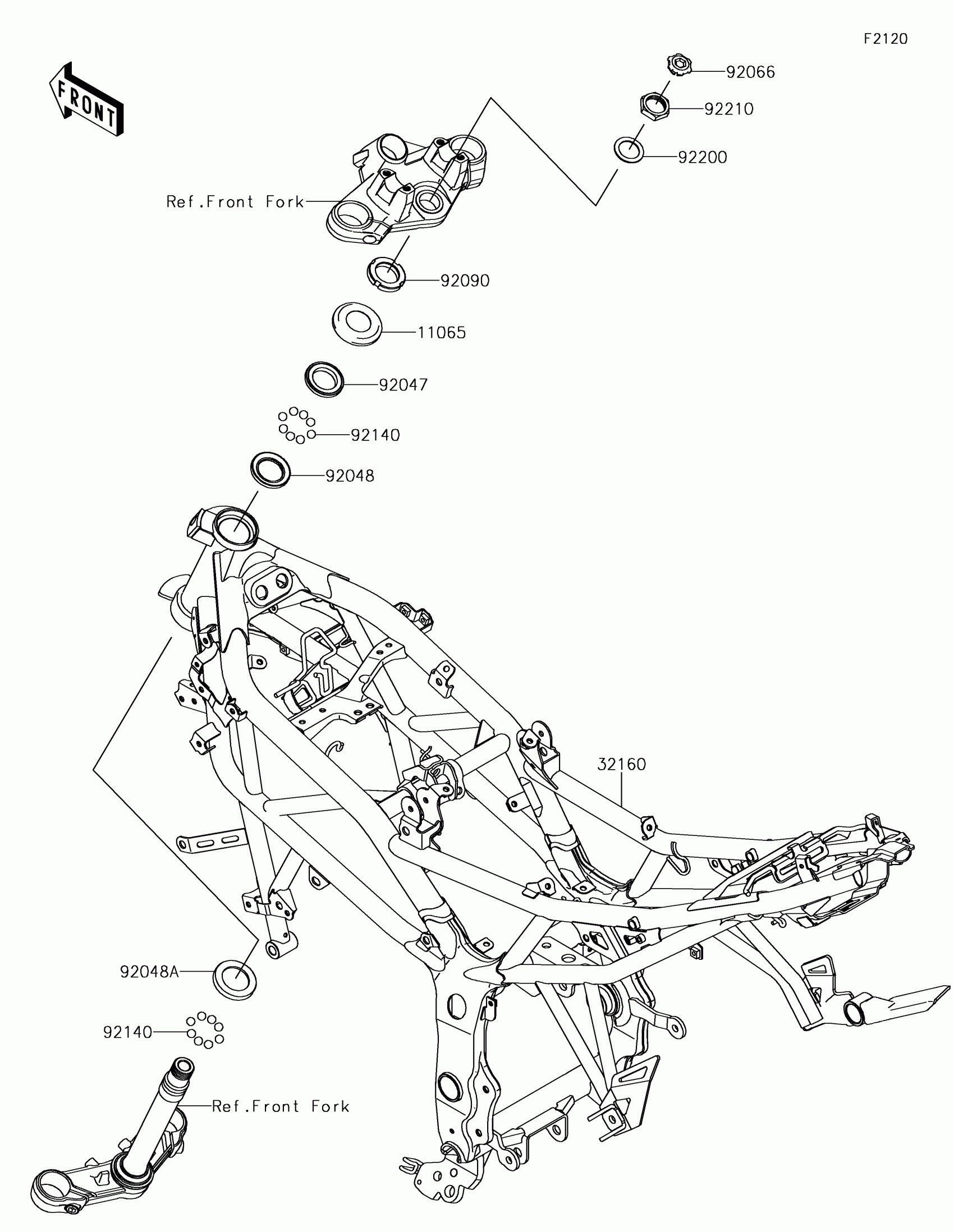 F2120

FRONT

92066
92210
92200
Ref.Front Fork
92090
11065
92047
92140
92048
32160
92048A
92140
Ref.Front Fork