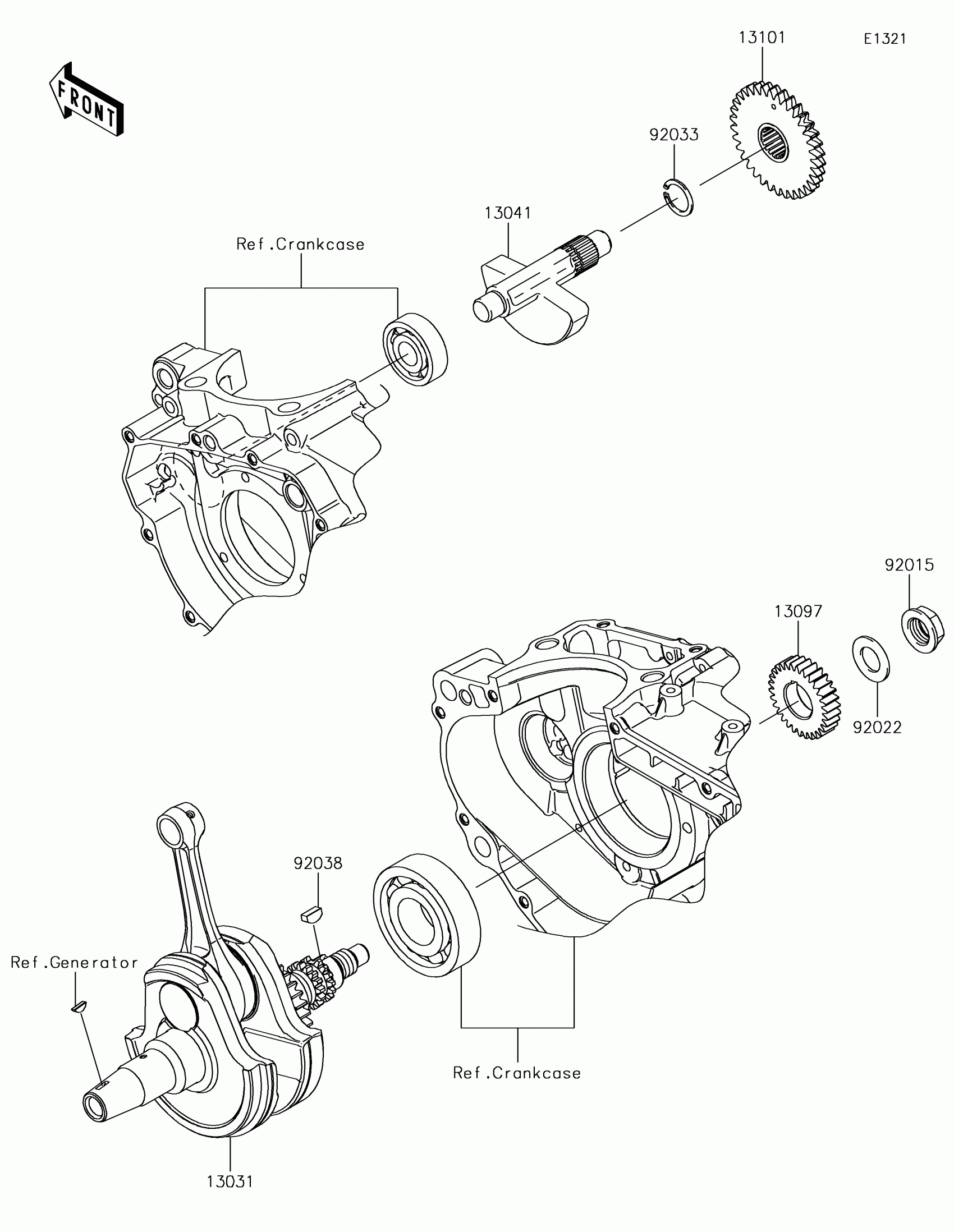 FRONT

13101

E1321

92033

13041

Ref.Crankcase

92015

13097

92022

92038

Ref.Generator

Ref.Crankcase

13031