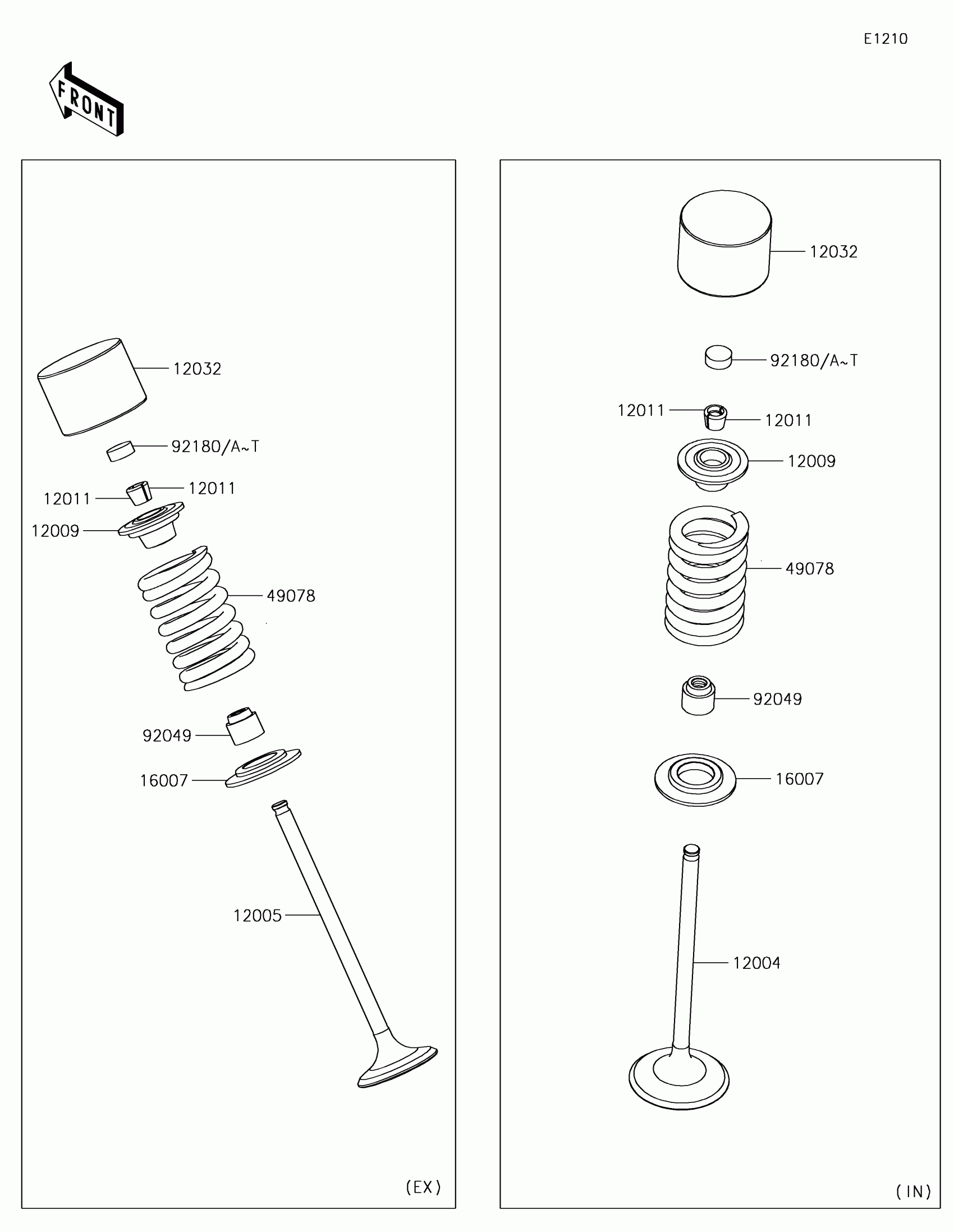 E1210

FRONT

12032

92180/A~T

12011

12011

12009

49078

92049

16007

12005

(EX)

12032

92180/A~T

12011

12011

12009

49078

92049

16007

12004

(IN)