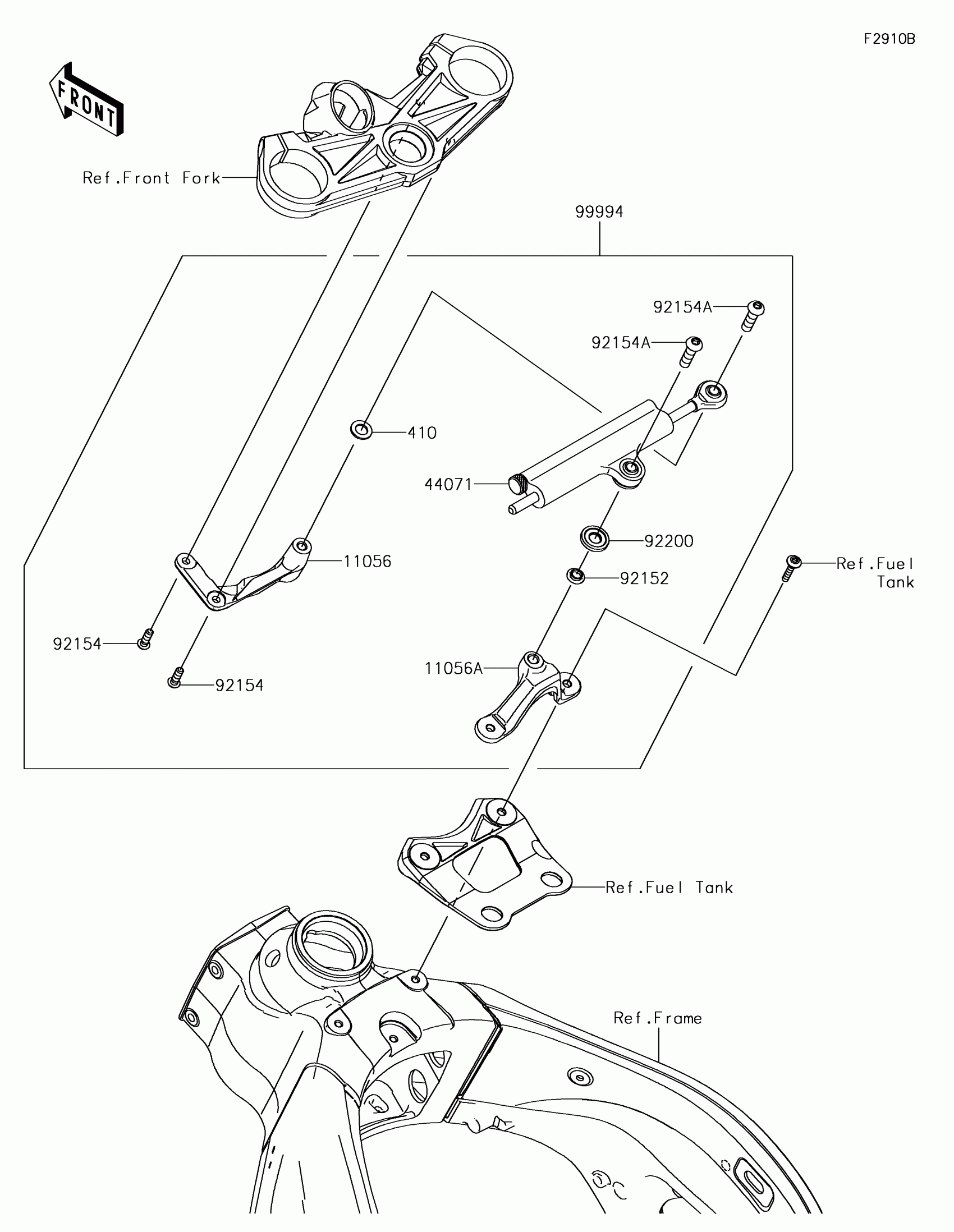 F2910B

FRONT

Ref.Front Fork

99994

92154A

92154A

410

44071

92200

11056

92152

Ref.Fuel Tank

92154

11056A

92154

Ref.Fuel Tank

Ref.Frame