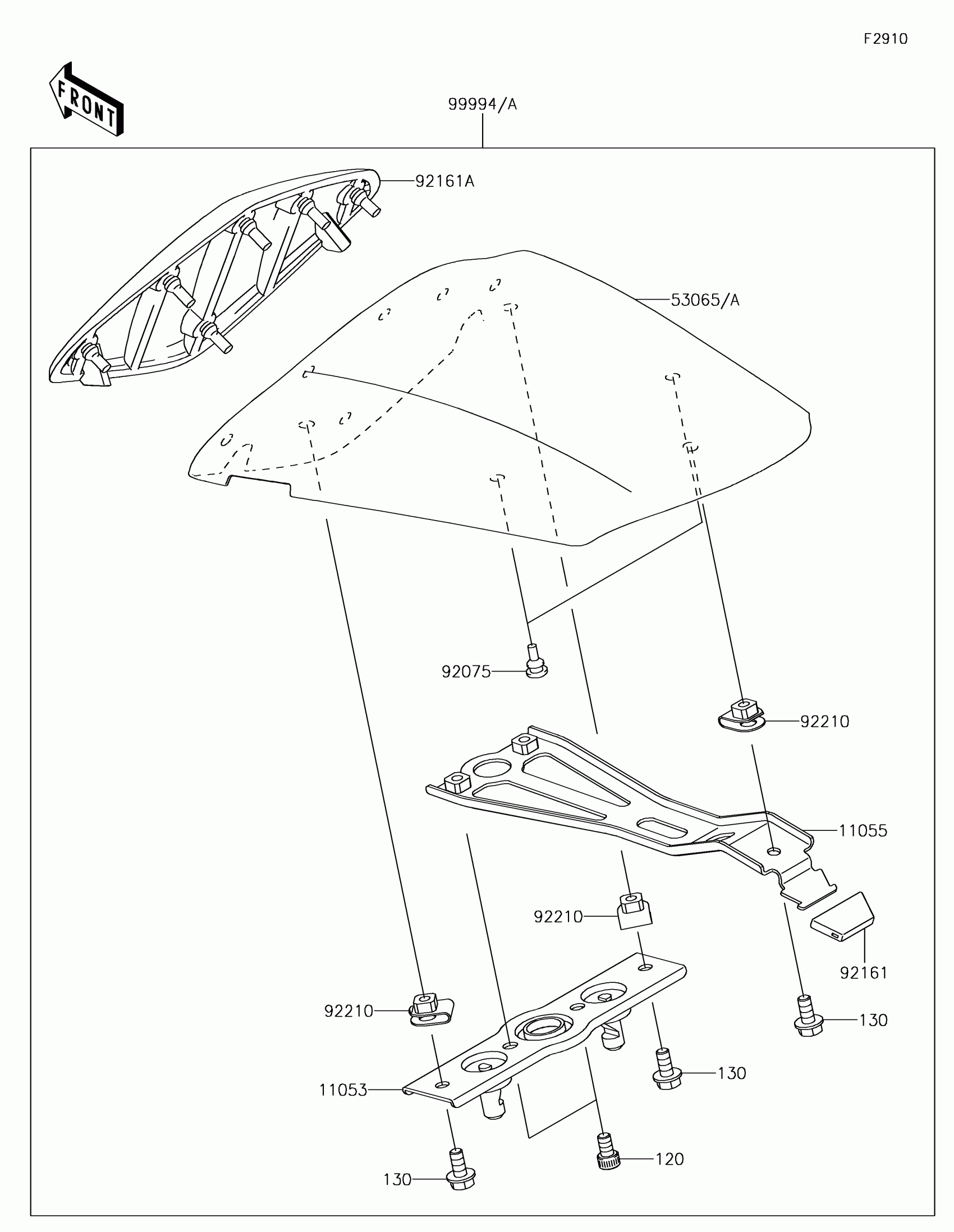 F2910

FRONT

99994/A

92161A

53065/A

92075

92210

11055

92210

92161

92210

130

130

11053

120

130