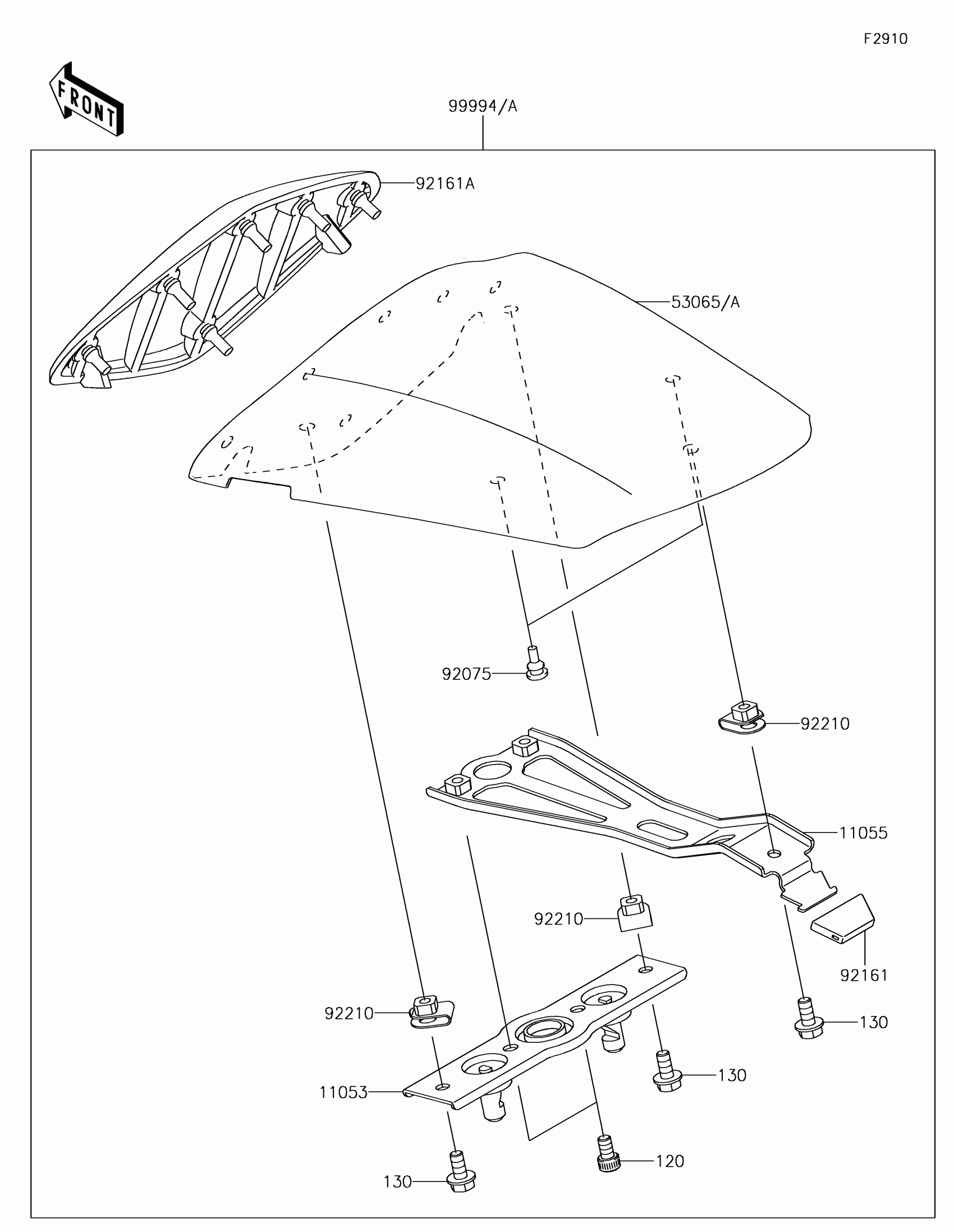 F2910

FRONT

99994/A

92161A

53065/A

92075

92210

11055

92210

92161

92210

130

130

11053

120

130