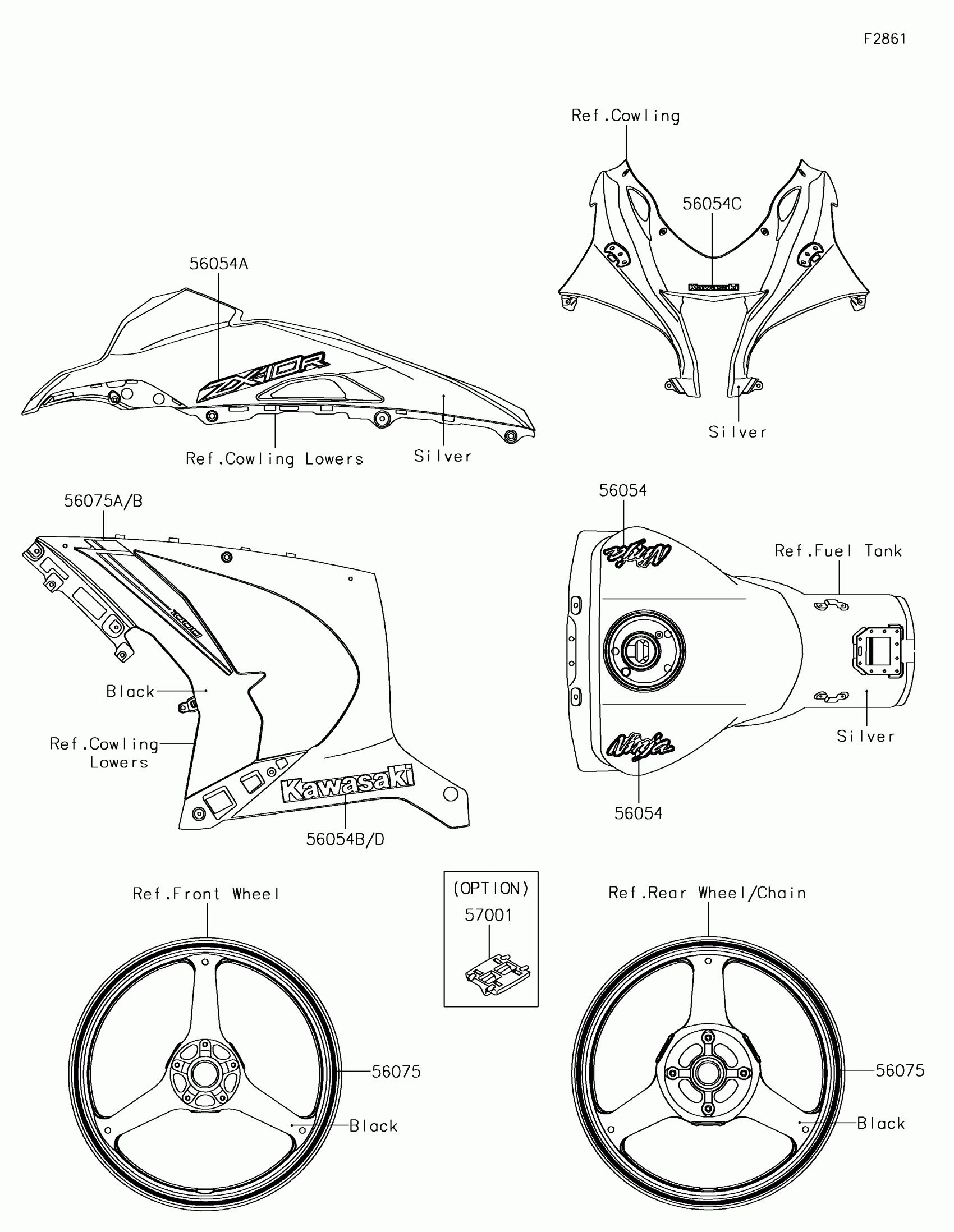 F2861

Ref.Cowling

56054C

Kawasaki

Silver

56054A

ZX-10R

Ref.Cowling Lowers

Silver

56075A/B

1000

Black

Ref.Cowling Lowers

Kawasaki

56054B/D

56054

Ninja

Ref.Fuel Tank

Silver

Ninja

56054

Ref.Front Wheel

56075

Black

(OPTION)

57001

Ref.Rear Wheel/Chain

56075

Black