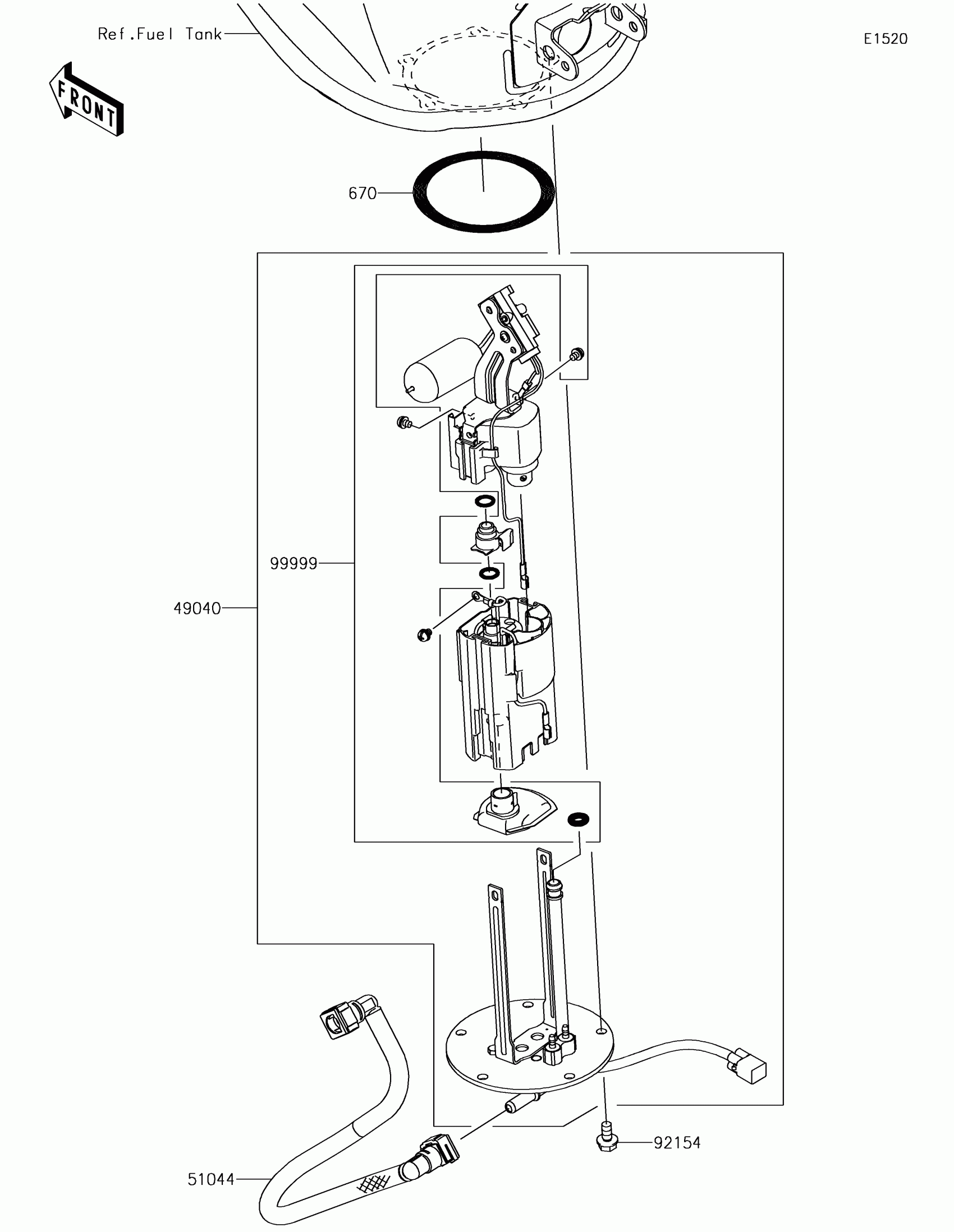 Ref.Fuel Tank

E1520

FRONT

670

99999

49040

92154

51044