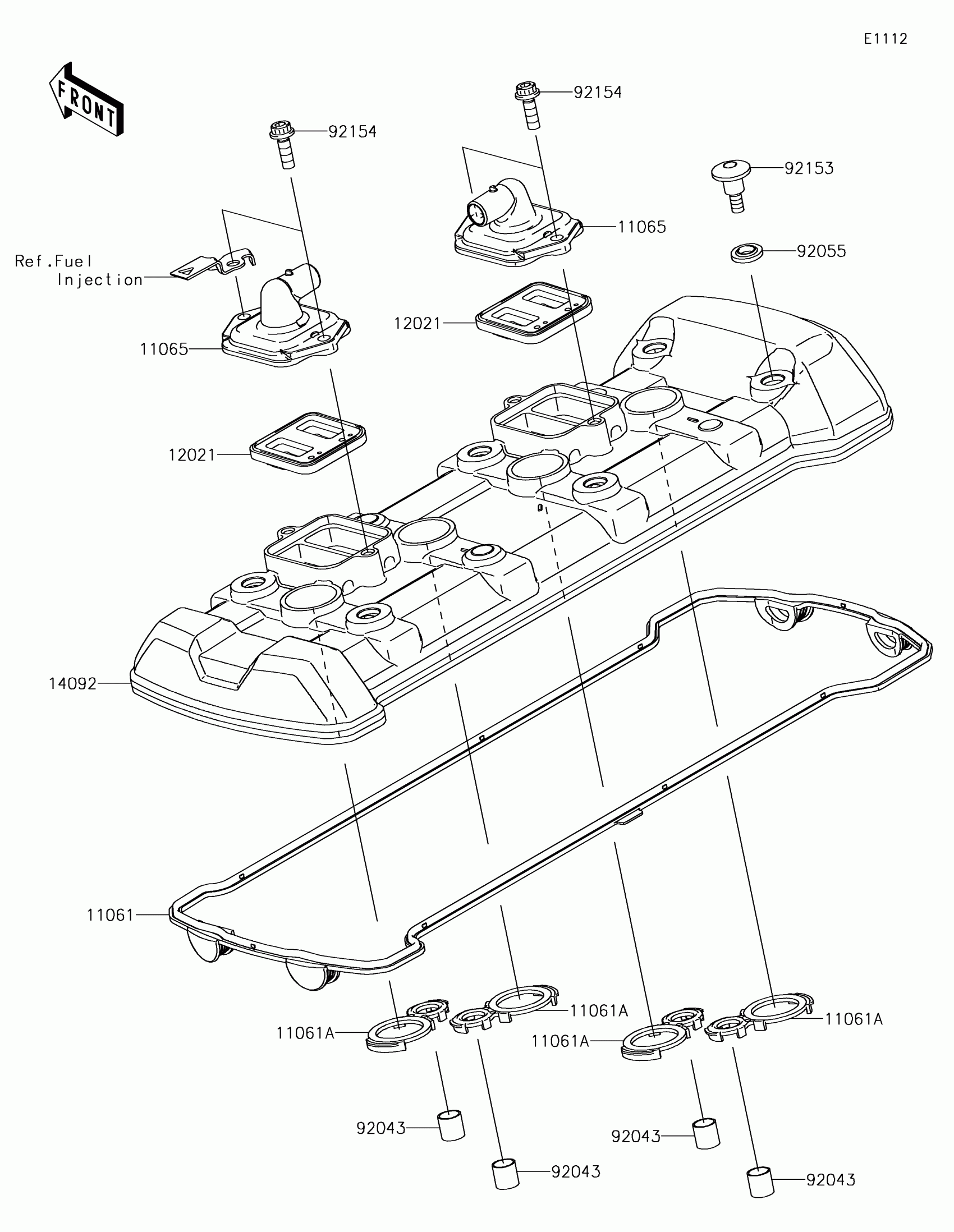 E1112

FRONT

92154

92154

92153

11065

92055

Ref.Fuel Injection

12021

11065

12021

14092

11061

11061A

11061A

11061A

11061A

92043

92043

92043

92043