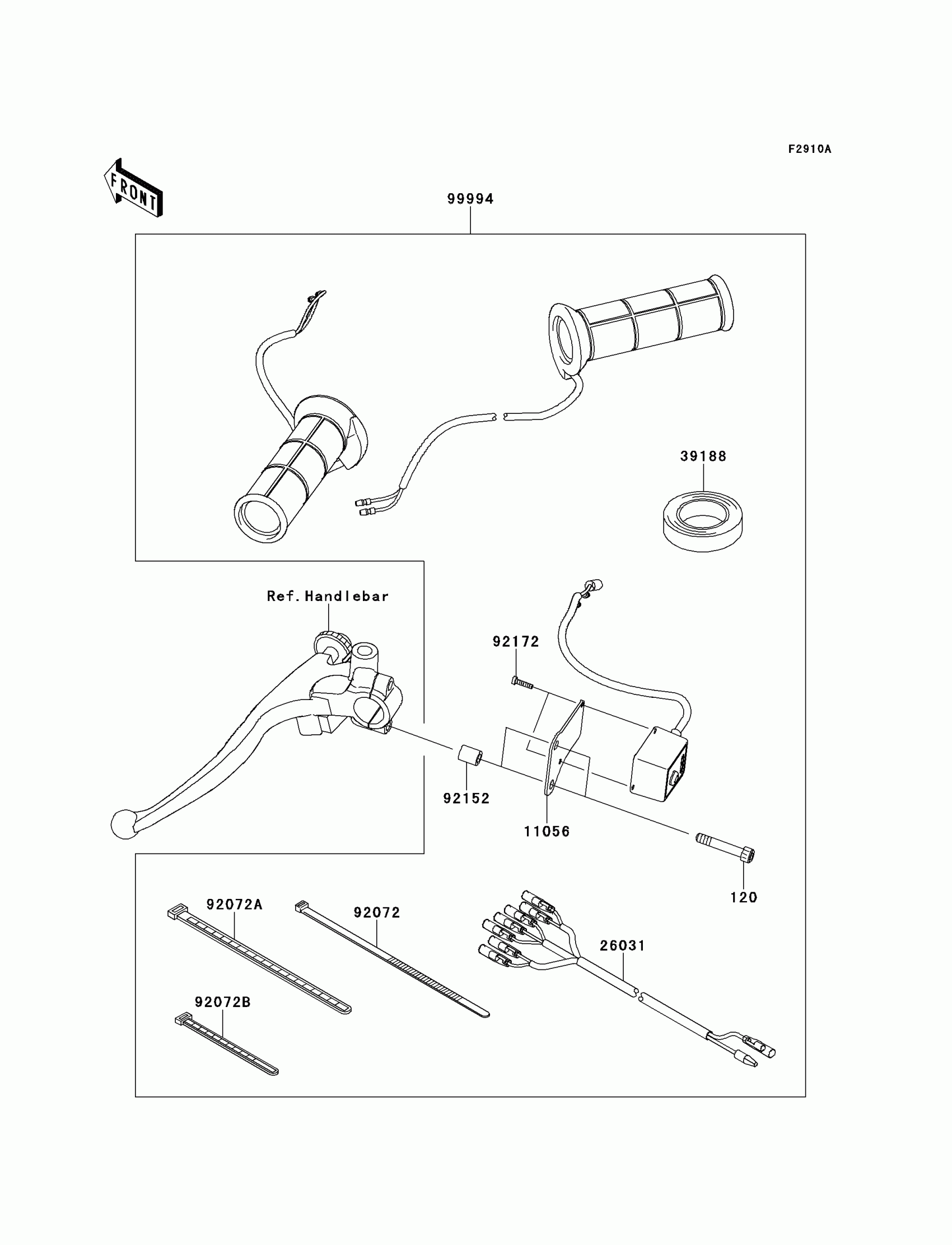 F2910A

FRONT

99994

39188

Ref.Handlebar

92172

92152

11056

120

92072A

92072

26031

92072B