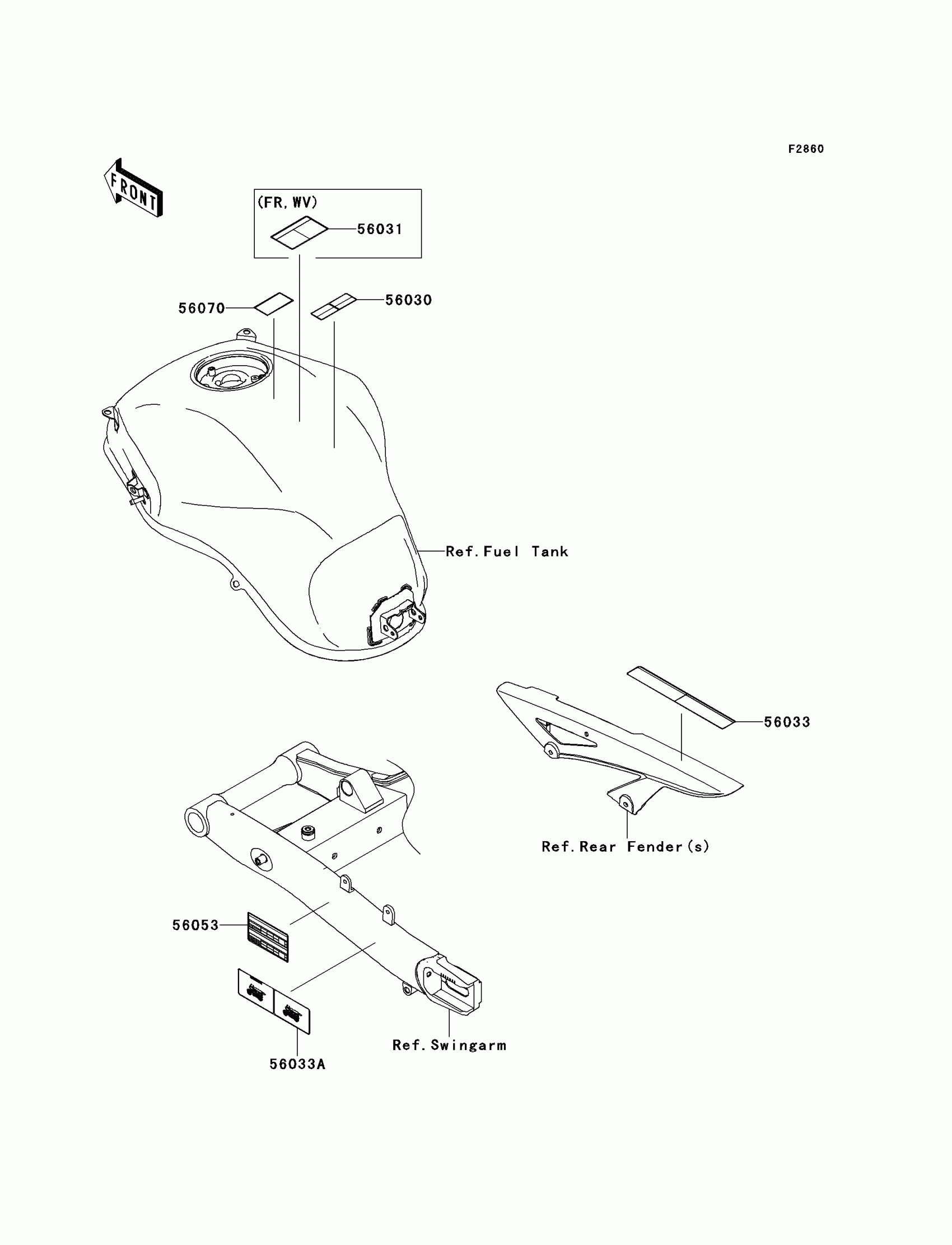 F2860

FRONT

(FR, WV)

56031

56070

56030

Ref. Fuel Tank

56033

Ref. Rear Fender(s)

56053

56033A

Ref. Swingarm