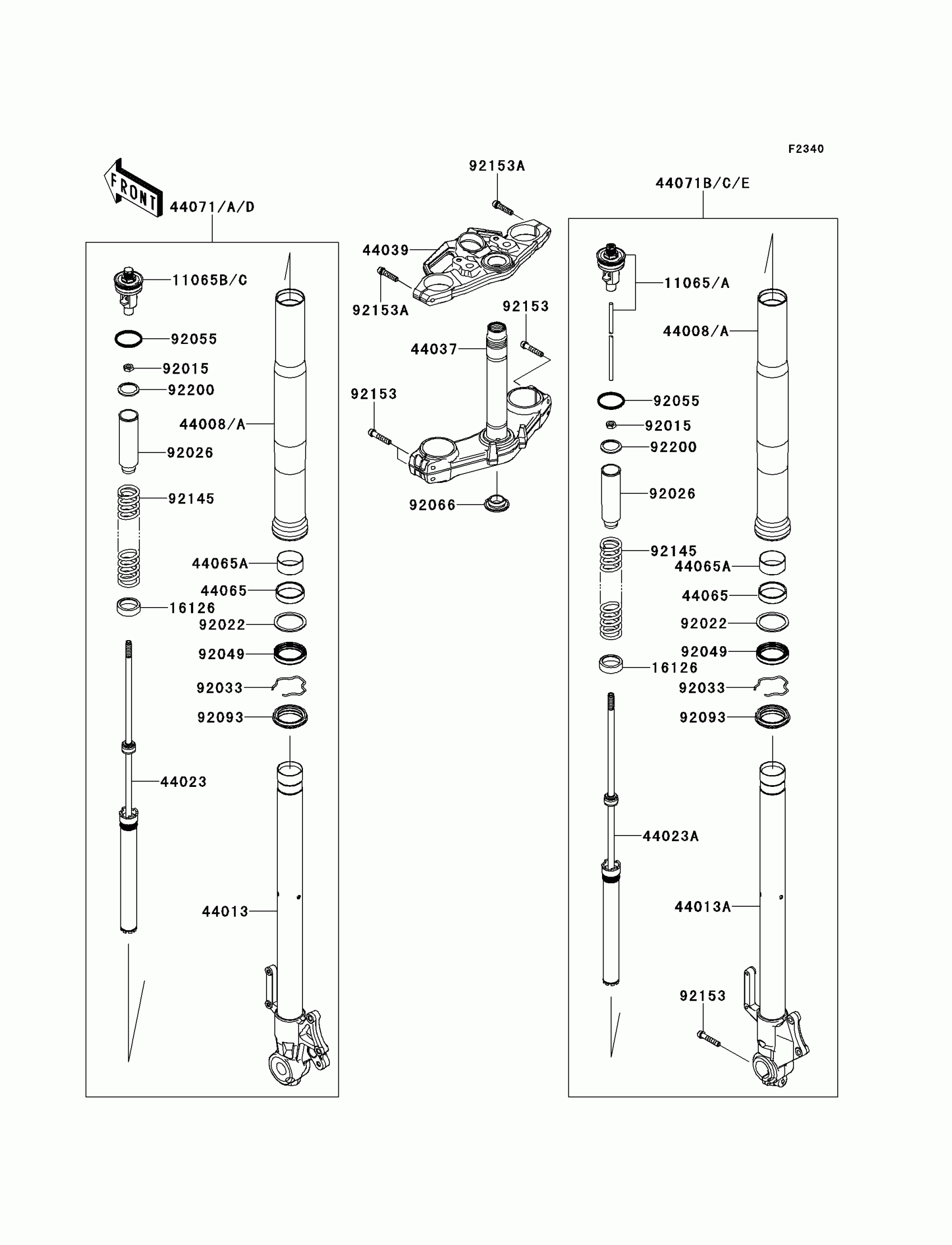 F2340

FRONT

44071/A/D

11065B/C
92055
92015
92200
44008/A
92026
92145
44065A
44065
16126
92022
92049
92033
92093
44023
44013

92153A
44039
92153A
92153
44037
92153
92066

44071B/C/E

11065/A
44008/A
92055
92015
92200
92026
92145
44065A
44065
92022
92049
16126
92033
92093
44023A
44013A
92153