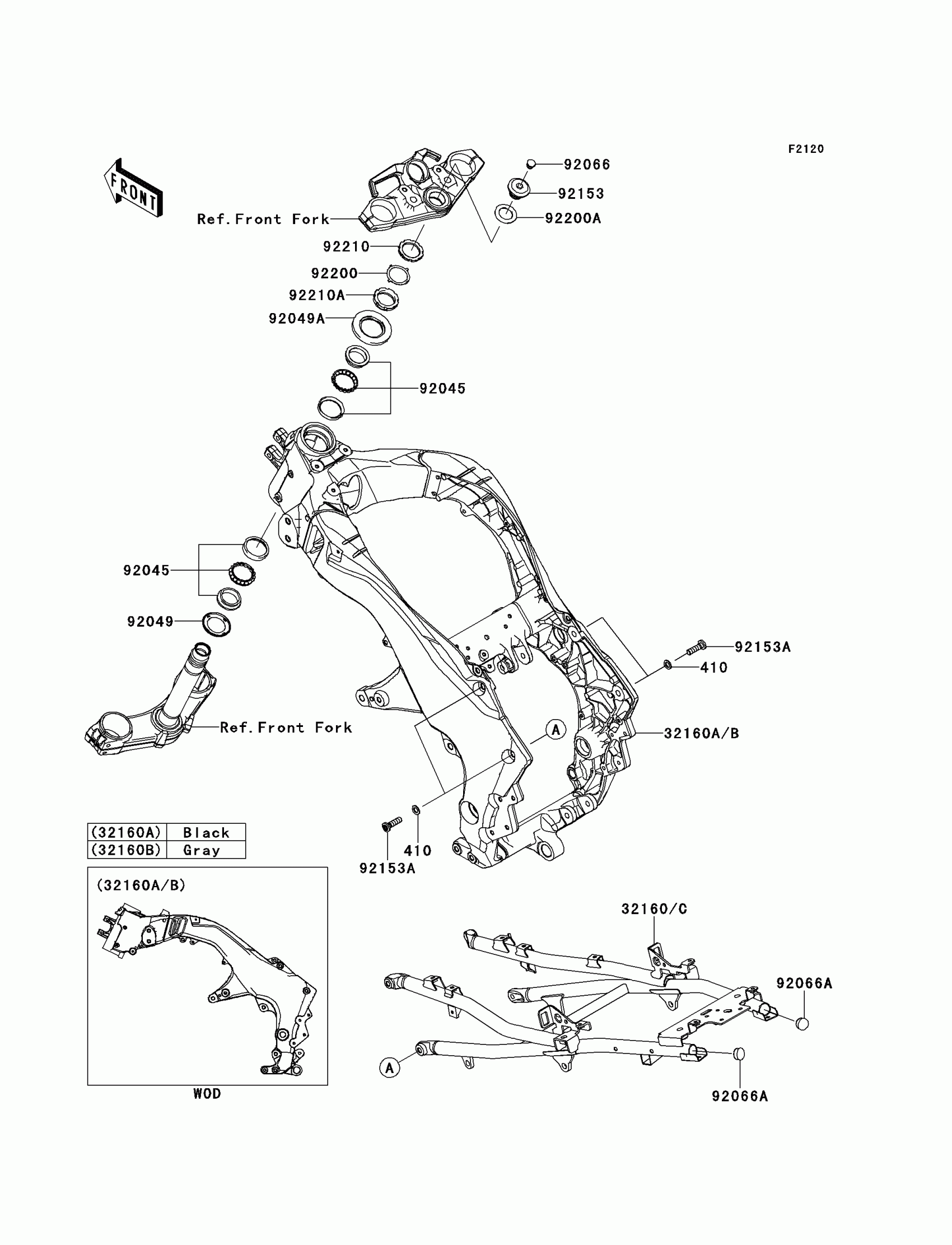 F2120

FRONT

92066
92153
92200A
Ref.Front Fork
92210
92200
92210A
92049A
92045

92045
92049
Ref.Front Fork

92153A
410
32160A/B
A
410
92153A

| (32160A) | Black |
|---|---|
| (32160B) | Gray |

(32160A/B)
WOD

32160/C
92066A
A
92066A