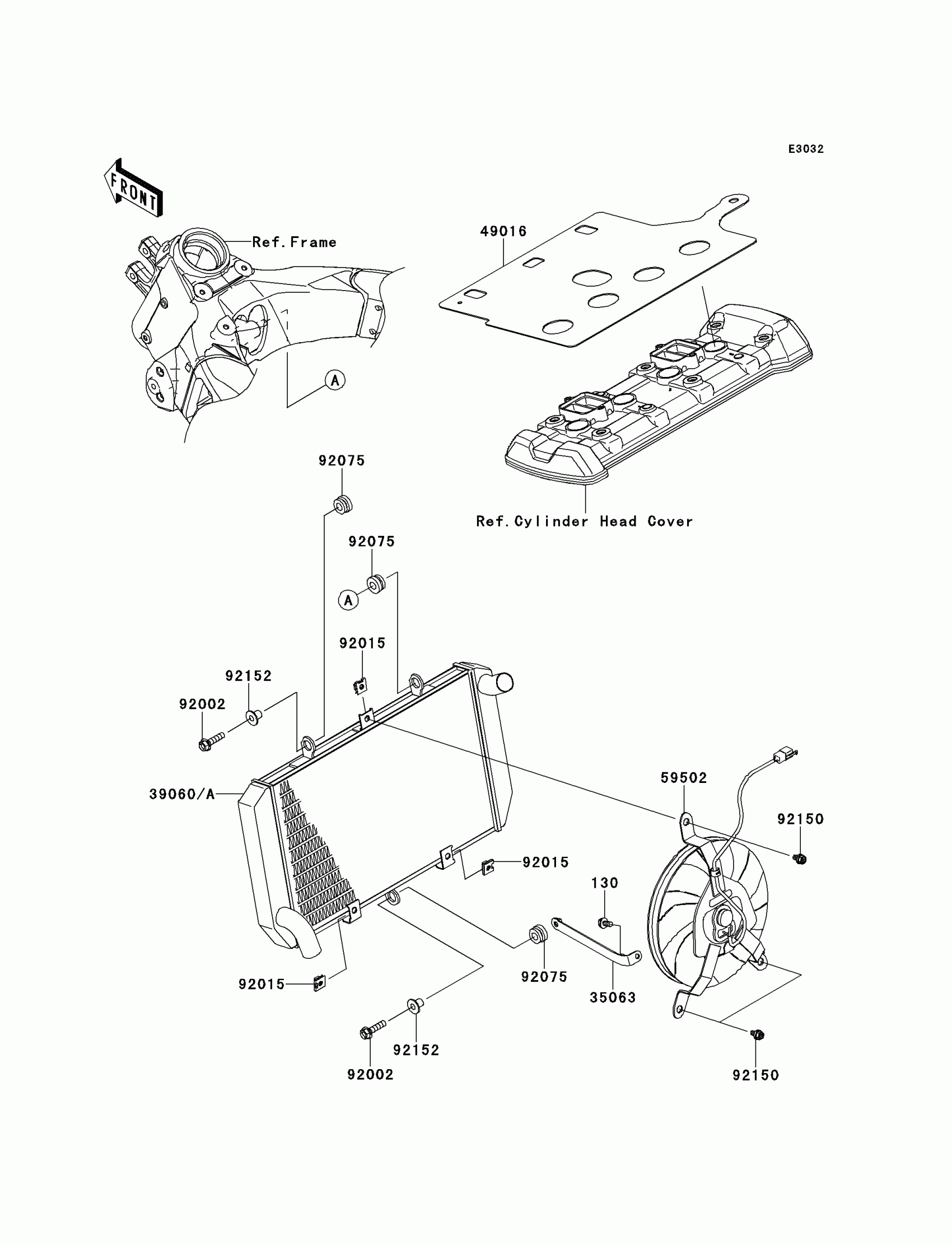 E3032

FRONT

Ref.Frame

49016

A

92075

Ref.Cylinder Head Cover

92075

A

92015

92152

92002

39060/A

59502

92150

92015

130

92015

92075

35063

92152

92002

92150