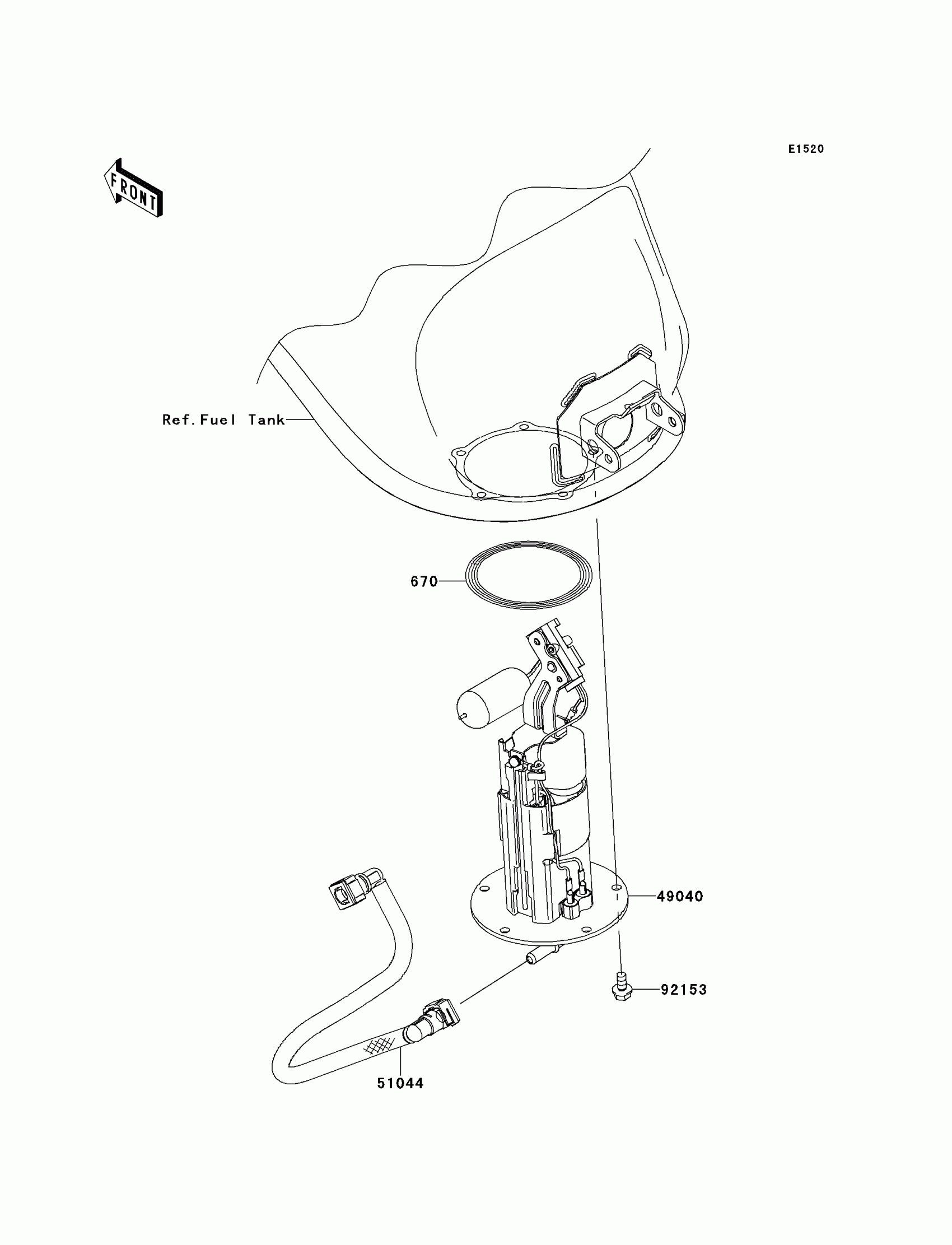 E1520

FRONT

Ref.Fuel Tank

670

49040

92153

51044