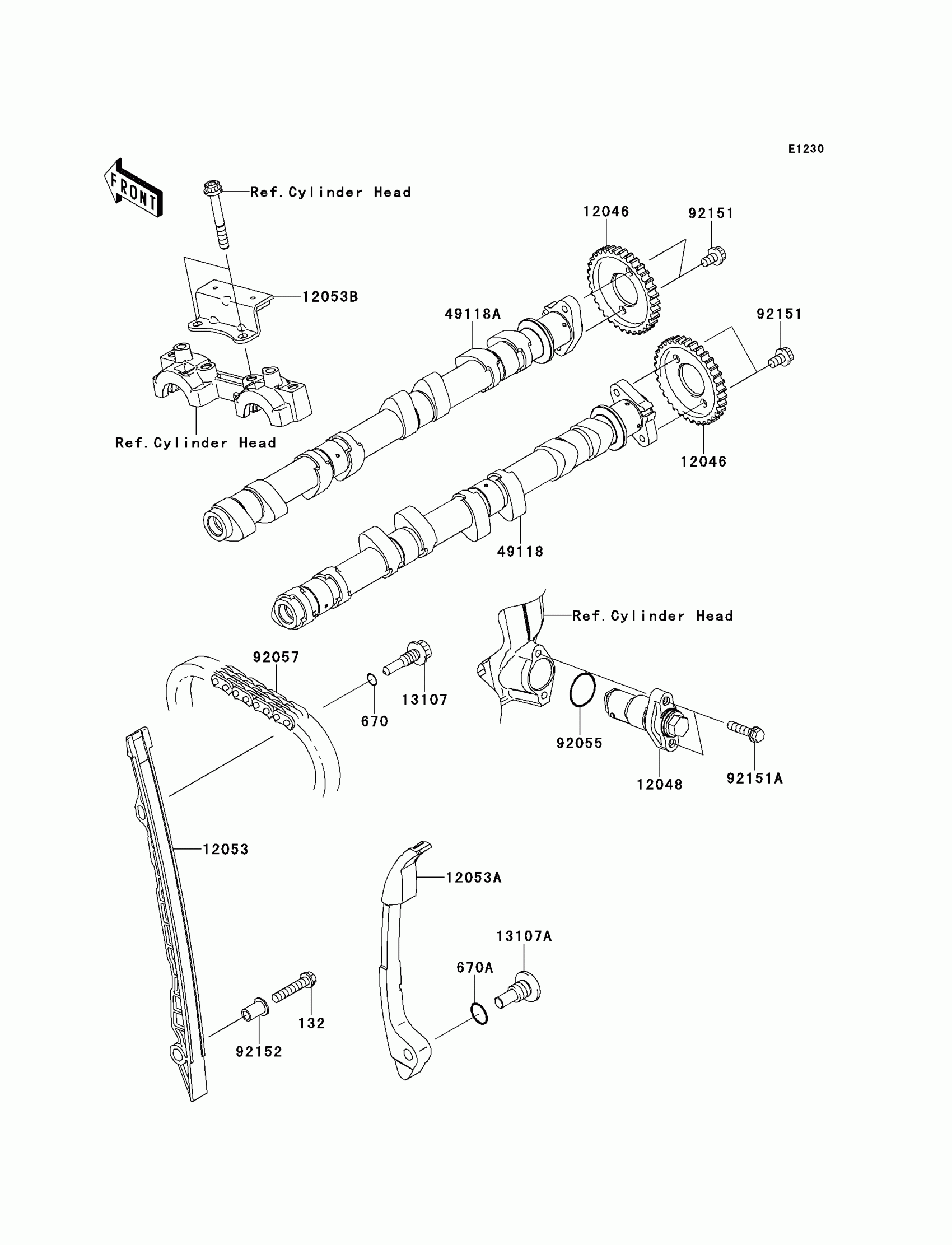 E1230

FRONT

Ref.Cylinder Head

12046

92151

12053B

49118A

92151

Ref.Cylinder Head

12046

49118

Ref.Cylinder Head

92057

13107

670

92055

12048

92151A

12053

12053A

13107A

670A

132

92152