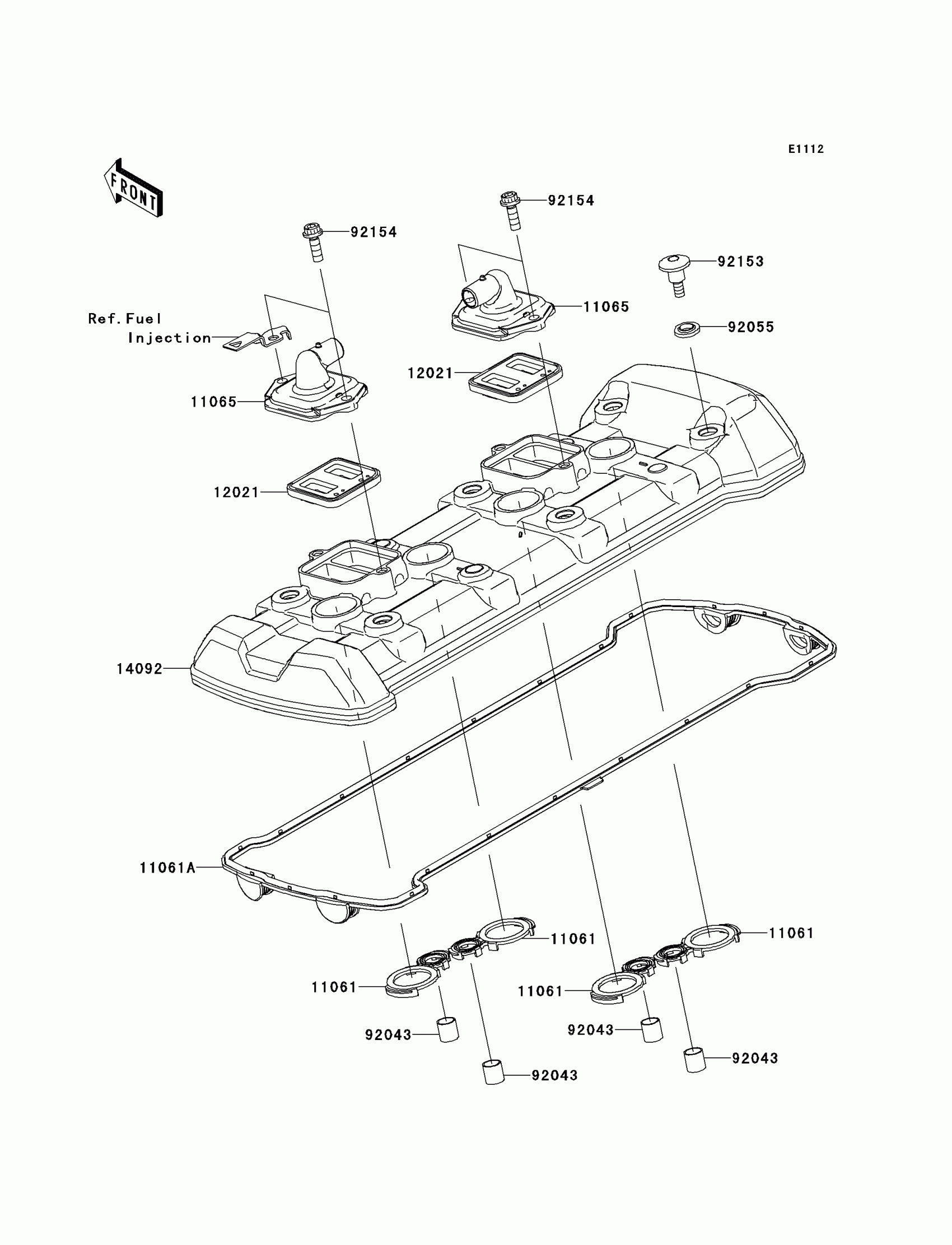 E1112

FRONT

92154

92154

92153

Ref. Fuel Injection

11065

92055

12021

11065

12021

14092

11061A

11061

11061

11061

11061

92043

92043

92043

92043