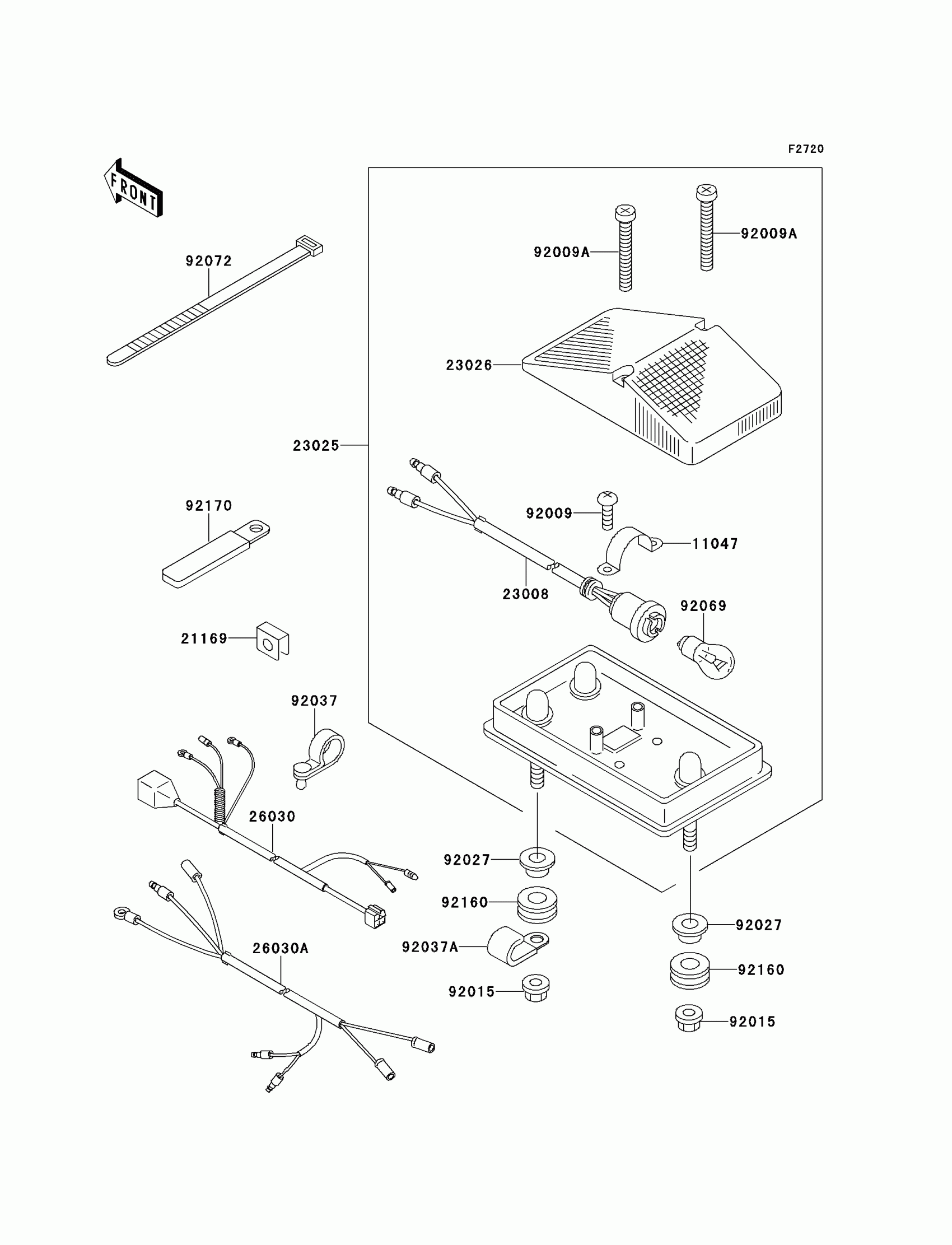 F2720

FRONT

92072

92009A

92009A

23026

23025

92170

92009

11047

23008

92069

21169

92037

26030

92027

92160

92037A

92015

26030A

92027

92160

92015