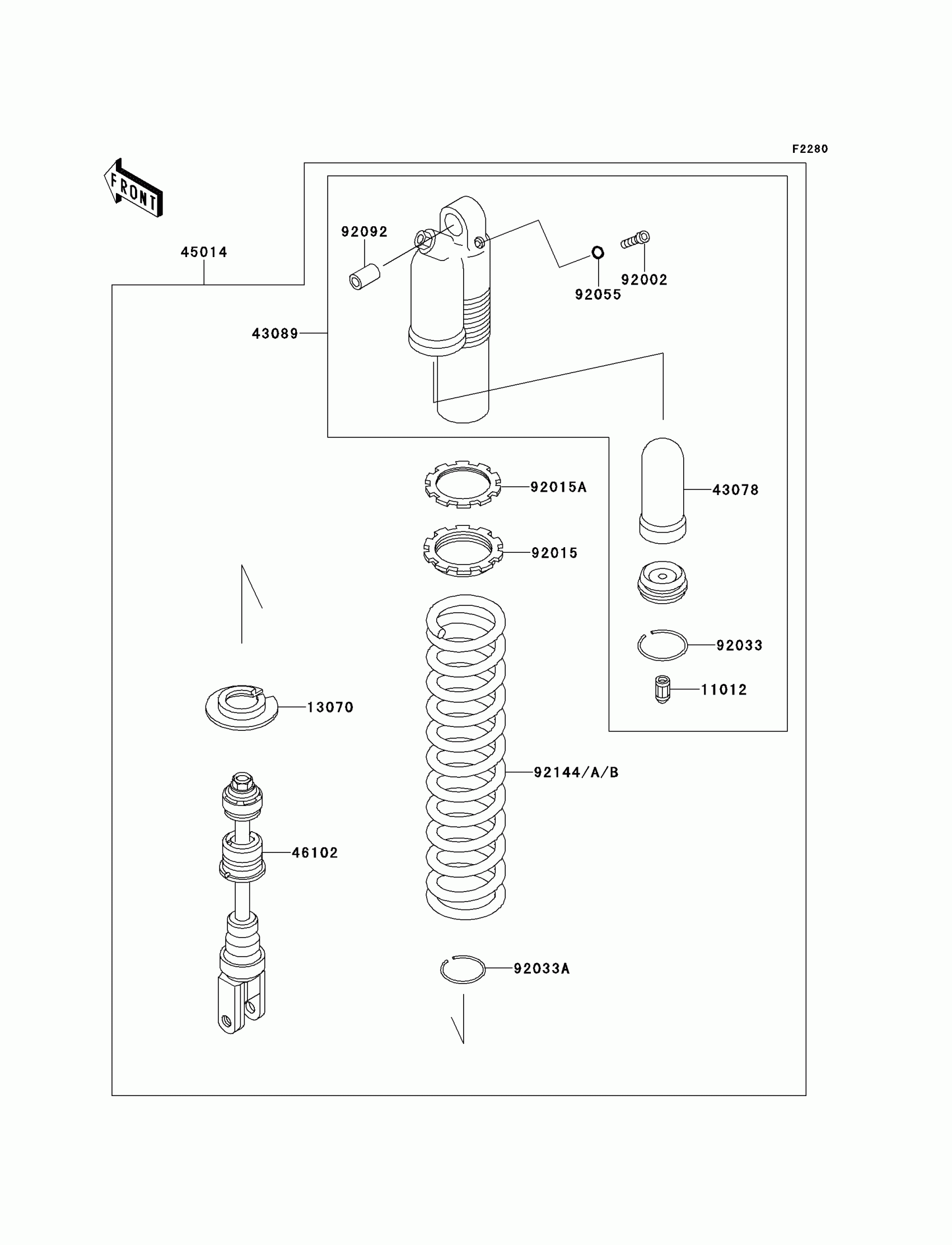 F2280

FRONT

45014

92092

92002

92055

43089

92015A

43078

92015

92033

11012

13070

92144/A/B

46102

92033A